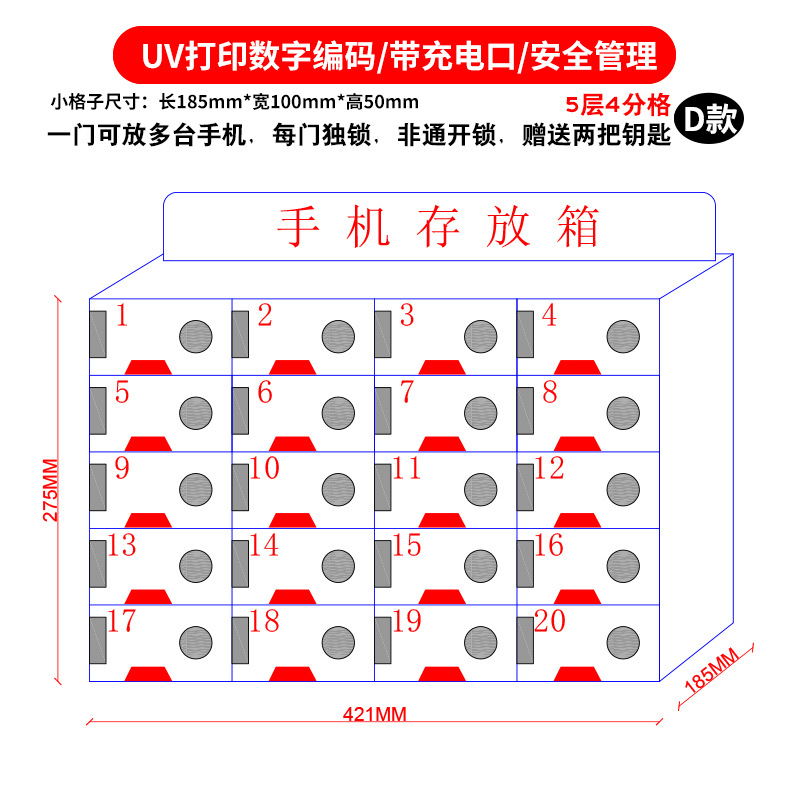 UV打印数字编码/带充电口/安全管理

小格子尺寸：长185mm*宽100mm*高50mm

5层4分格

D款

一门可放多台手机，每门独锁，非通开锁，赠送两把钥匙

手机存放箱

1 2 3 4
5 6 7 8
9 10 11 12
13 14 15 16
17 18 19 20

275MM

421MM

185MM