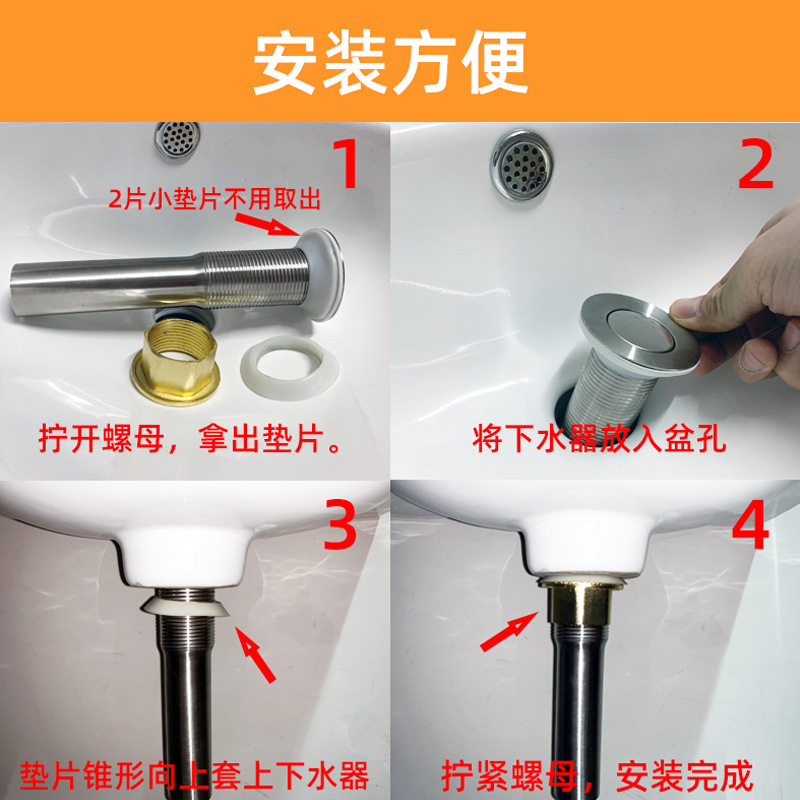 安装方便

1

2片小垫片不用取出

拧开螺母，拿出垫片。

2

将下水器放入盆孔

3

垫片锥形向上套上下水器

4

拧紧螺母，安装完成