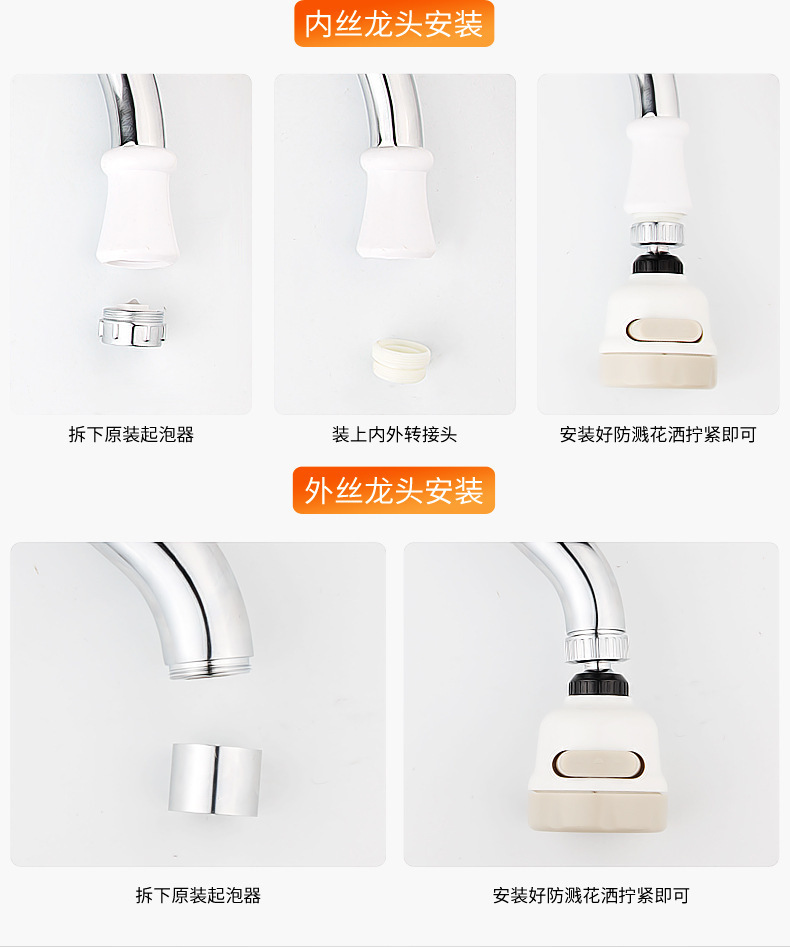 内丝龙头安装

拆下原装起泡器

装上内外转接头

安装好防溅花洒拧紧即可

外丝龙头安装

拆下原装起泡器

安装好防溅花洒拧紧即可