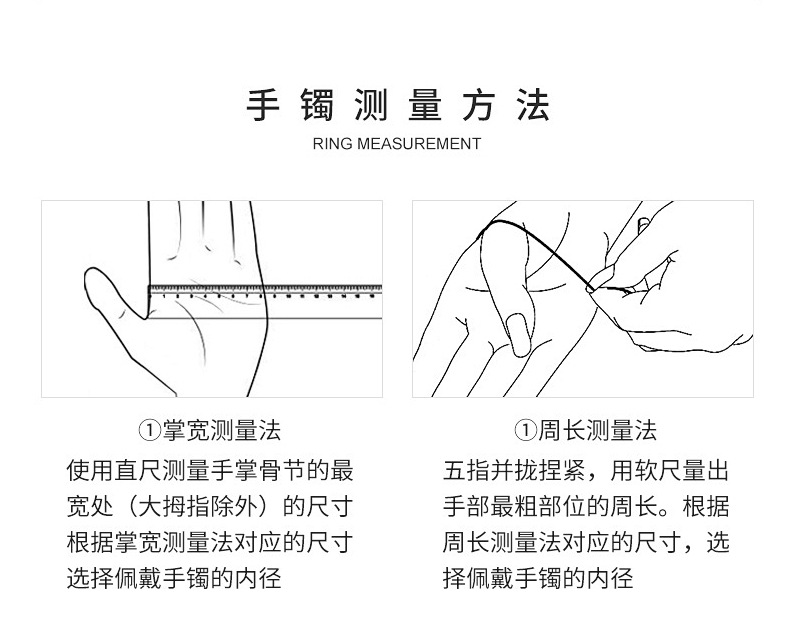 手镯测量方法
RING MEASUREMENT

①掌宽测量法
使用直尺测量手掌骨节的最宽处（大拇指除外）的尺寸根据掌宽测量法对应的尺寸选择佩戴手镯的内径

①周长测量法
五指并拢捏紧，用软尺量出手部最粗部位的周长。根据周长测量法对应的尺寸，选择佩戴手镯的内径