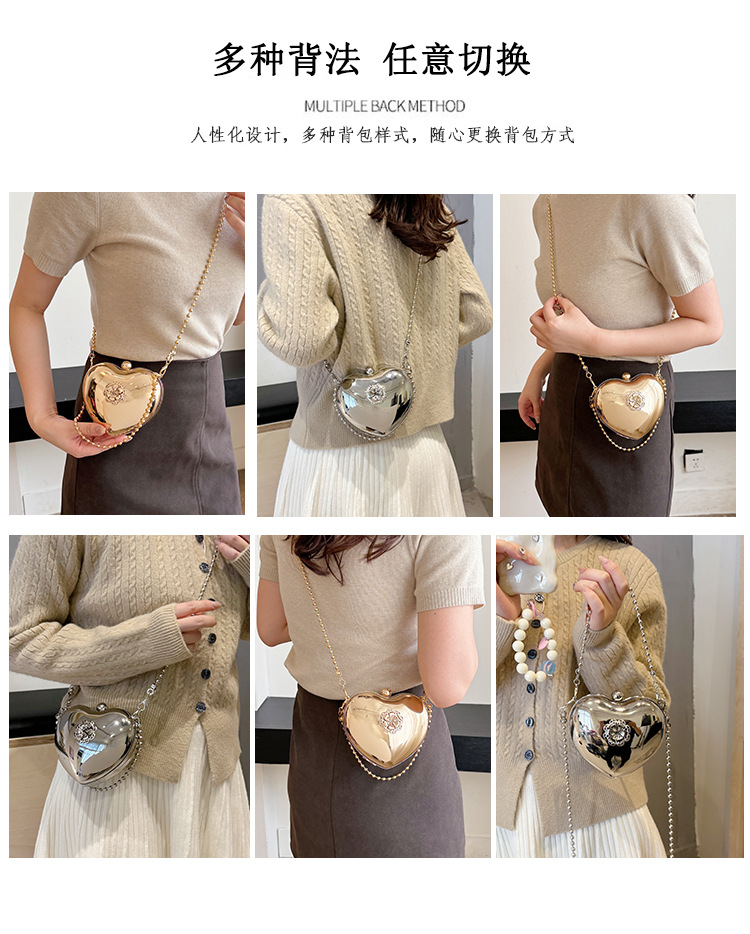 多种背法 任意切换

MULTIPLE BACK METHOD

人性化设计，多种背包样式，随心更换背包方式