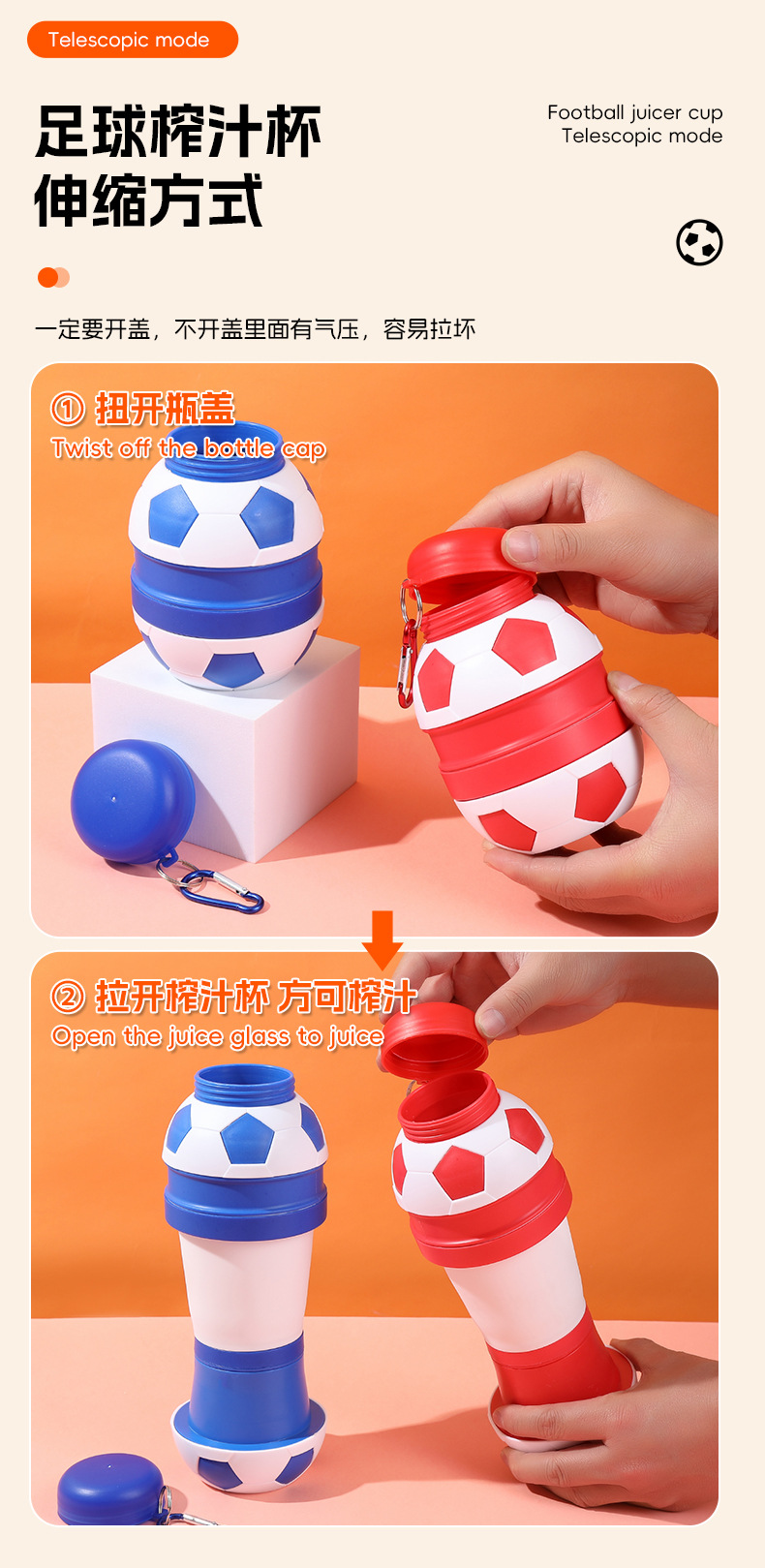 Telescopic mode

足球榨汁杯
伸缩方式

Football juicer cup
Telescopic mode

一定要开盖，不开盖里面有气压，容易拉坏

① 扭开瓶盖
Twist off the bottle cap

② 拉开榨汁杯 方可榨汁
Open the juice glass to juice