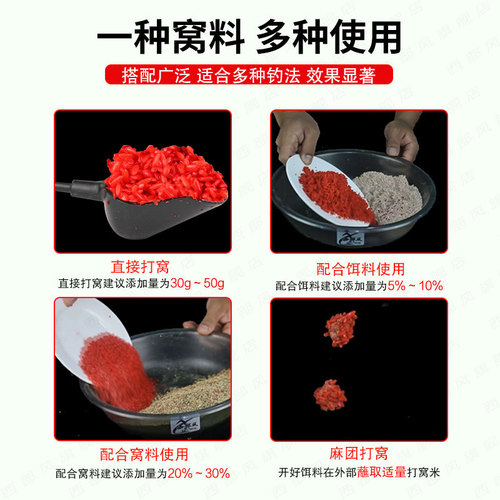 一种窝料 多种使用

搭配广泛 适合多种钓法 效果显著

直接打窝

直接打窝建议添加量为30g ~ 50g

配合饵料使用

配合饵料建议添加量为5% ~ 10%

配合窝料使用

配合窝料建议添加量为20% ~ 30%

麻团打窝

开好饵料在外部蘸取适量打窝米