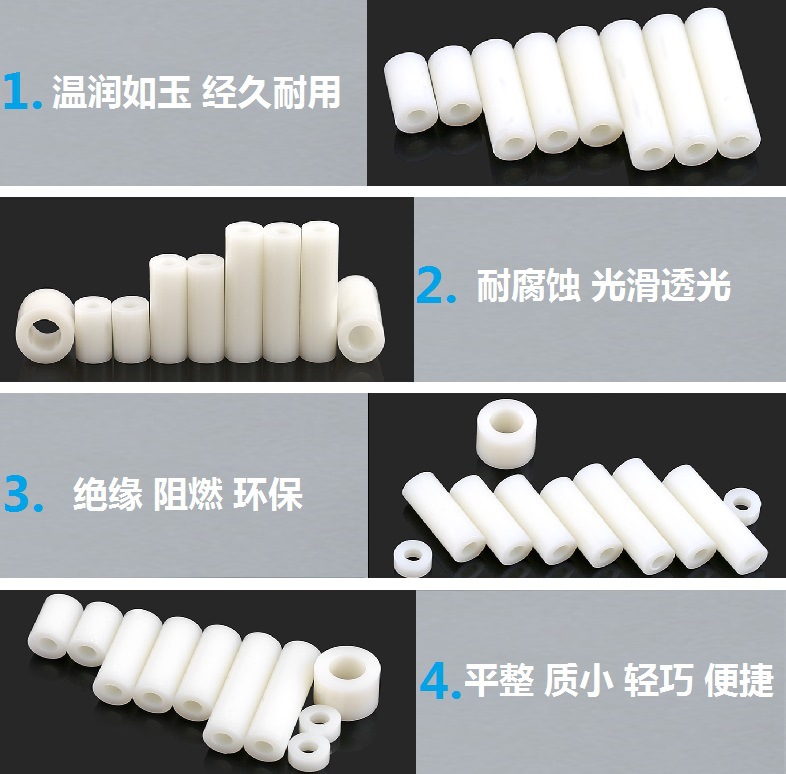 1. 温润如玉 经久耐用

2. 耐腐蚀 光滑透光

3. 绝缘 阻燃 环保

4. 平整 质小 轻巧 便捷