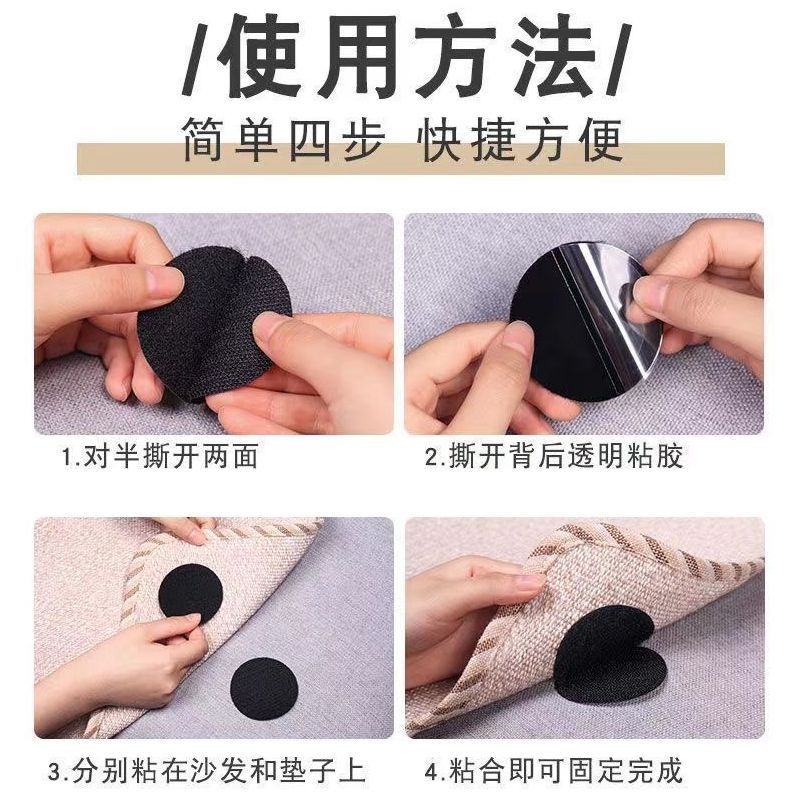 /使用方法/
简单四步 快捷方便

1.对半撕开两面

2.撕开背后透明粘胶

3.分别粘在沙发和垫子上

4.粘合即可固定完成