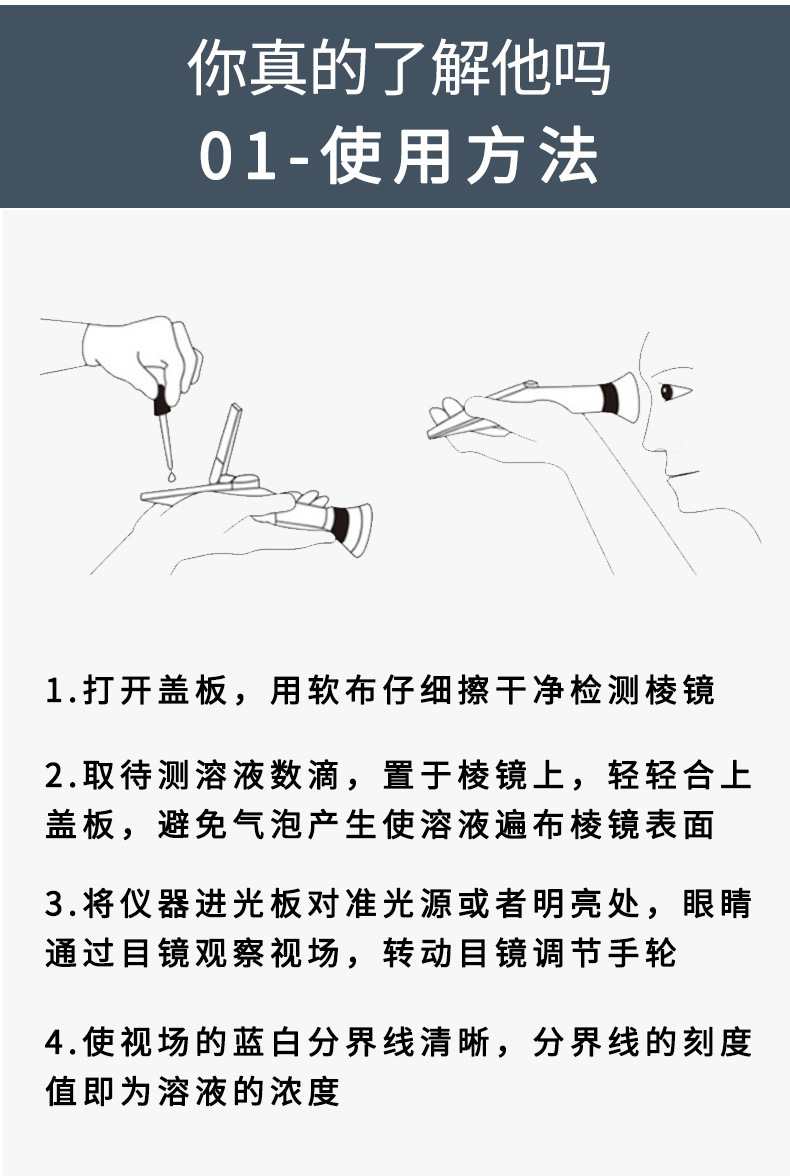 你真的了解他吗
01-使用方法

1.打开盖板，用软布仔细擦干净检测棱镜

2.取待测溶液数滴，置于棱镜上，轻轻合上盖板，避免气泡产生使溶液遍布棱镜表面

3.将仪器进光板对准光源或者明亮处，眼睛通过目镜观察视场，转动目镜调节手轮

4.使视场的蓝白分界线清晰，分界线的刻度值即为溶液的浓度