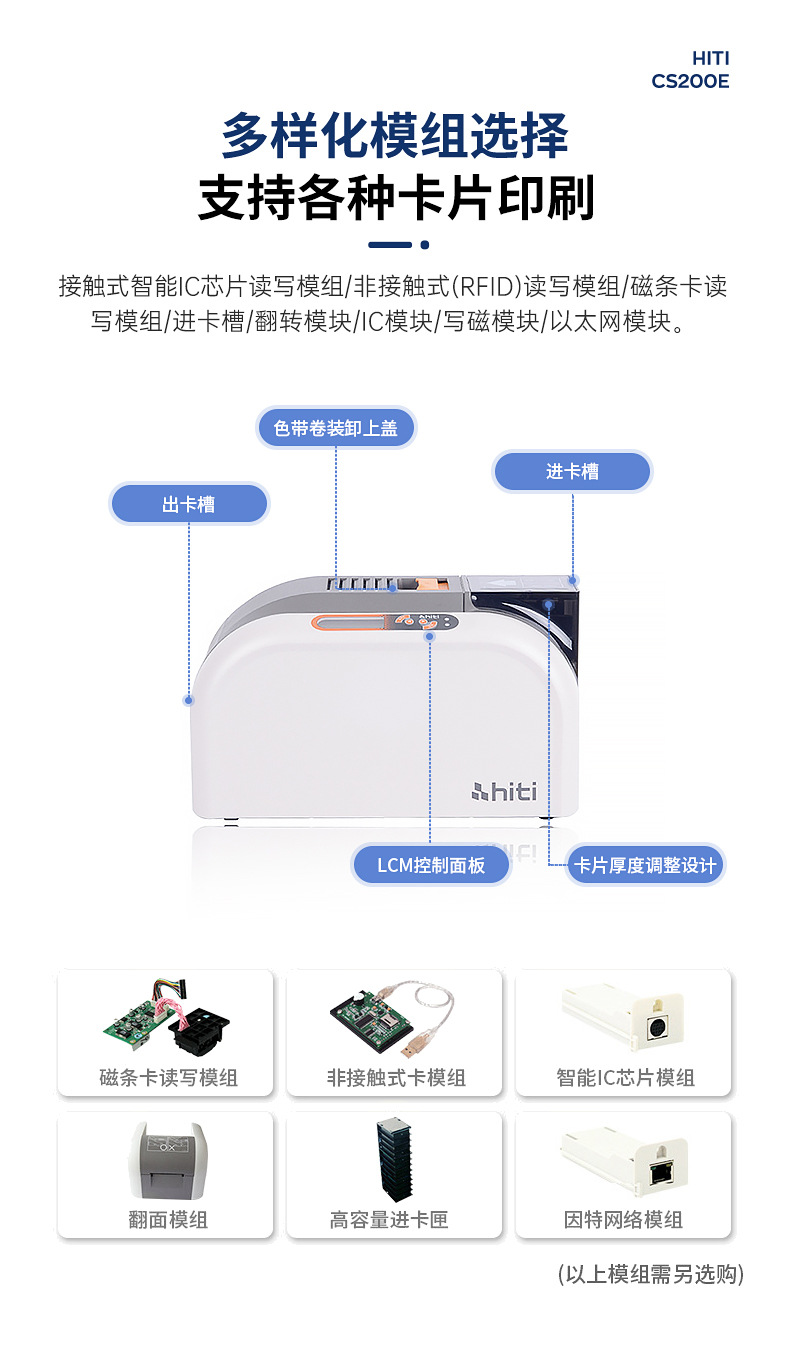 HITI
CS200E

多样化模组选择
支持各种卡片印刷

接触式智能IC芯片读写模组/非接触式(RFID)读写模组/磁条卡读写模组/进卡槽/翻转模块/IC模块/写磁模块/以太网模块。

色带卷装卸上盖

进卡槽

出卡槽

hiti

LCM控制面板

卡片厚度调整设计

磁条卡读写模组

非接触式卡模组

智能IC芯片模组

翻面模组

高容量进卡匣

因特网络模组

(以上模组需另选购)