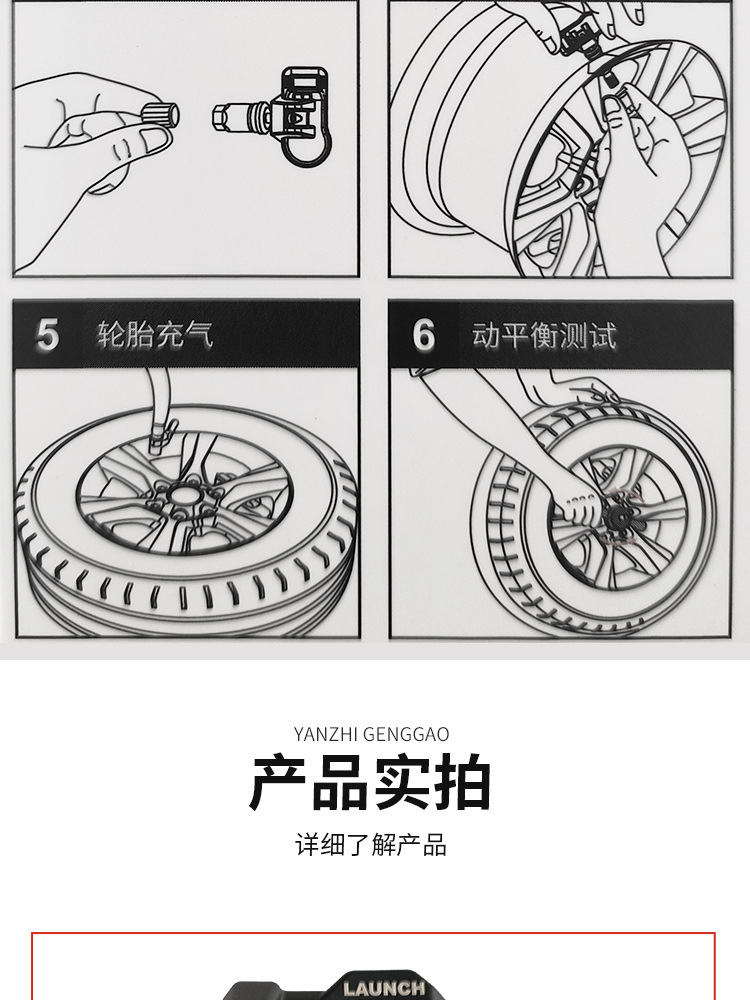 5 轮胎充气

6 动平衡测试

YANZHI GENGGAO

产品实拍

详细了解产品

LAUNCH