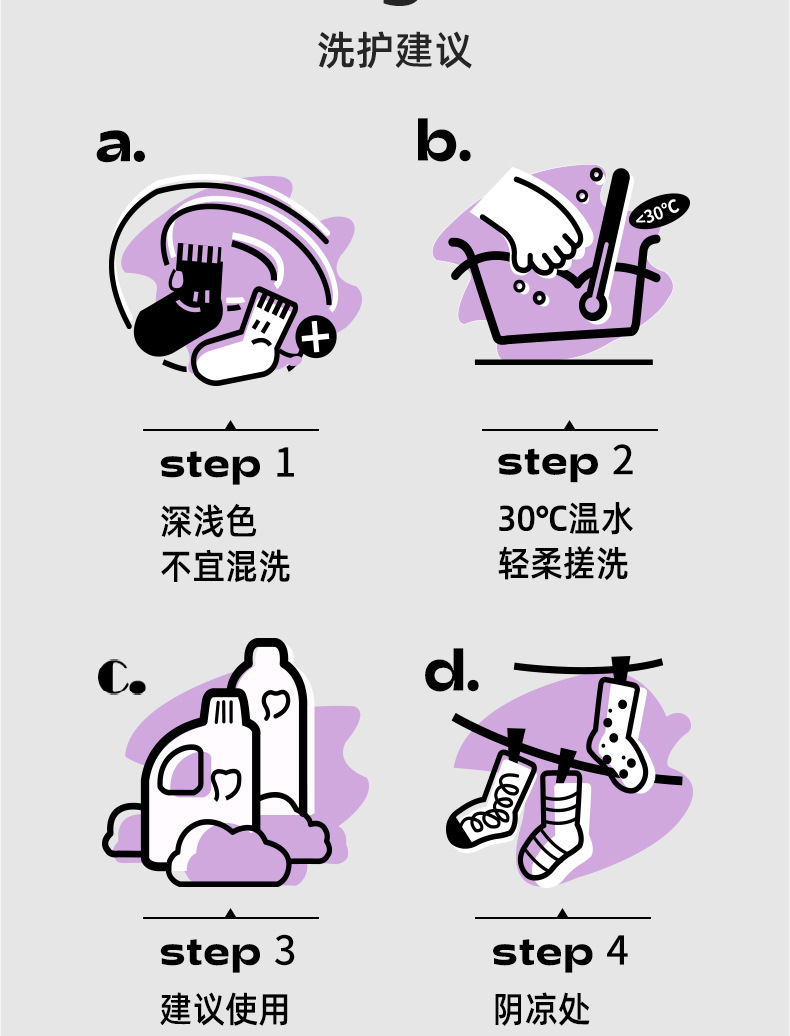 洗护建议

a.

step 1
深浅色
不宜混洗

b.

<30℃

step 2
30℃温水
轻柔搓洗

c.

step 3
建议使用

d.

step 4
阴凉处