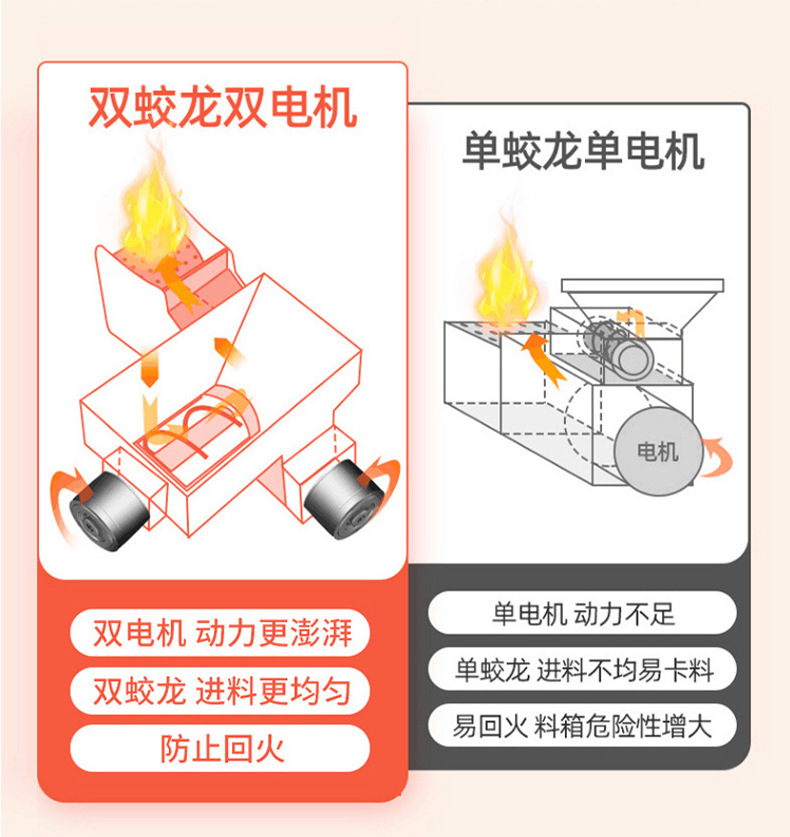 双蛟龙双电机

双电机 动力更澎湃

双蛟龙 进料更均匀

防止回火

单蛟龙单电机

电机

单电机 动力不足

单蛟龙 进料不均易卡料

易回火 料箱危险性增大