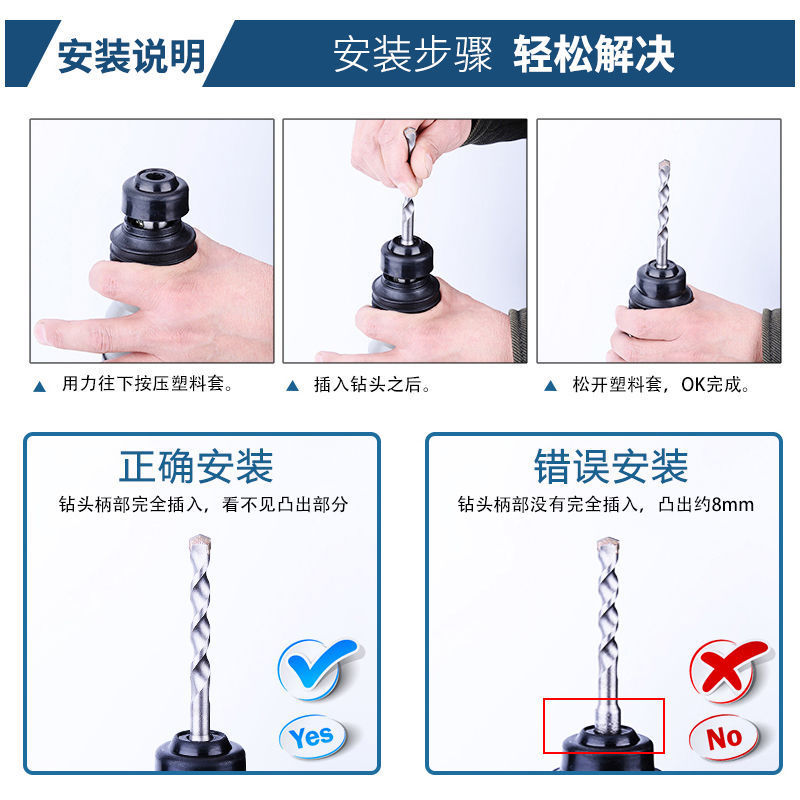 安装说明

安装步骤 轻松解决

▲ 用力往下按压塑料套。

▲ 插入钻头之后。

▲ 松开塑料套，OK完成。

正确安装

钻头柄部完全插入，看不见凸出部分

Yes

错误安装

钻头柄部没有完全插入，凸出约8mm

No