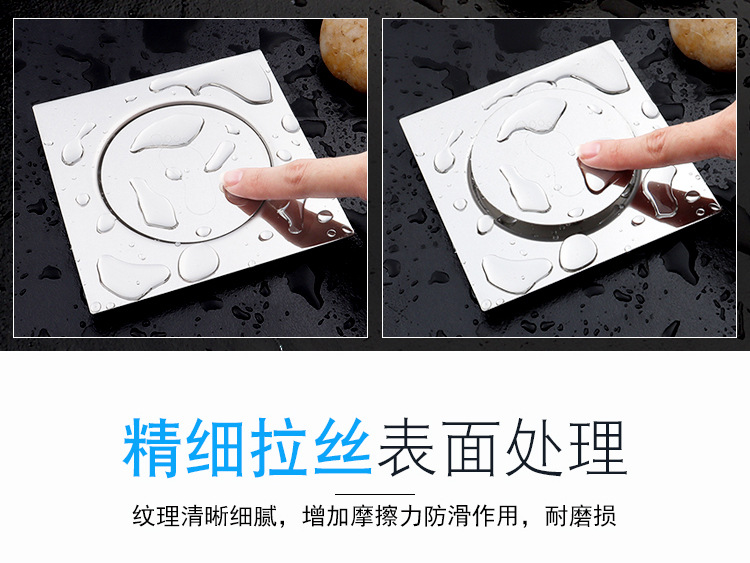 精细拉丝表面处理

纹理清晰细腻，增加摩擦力防滑作用，耐磨损