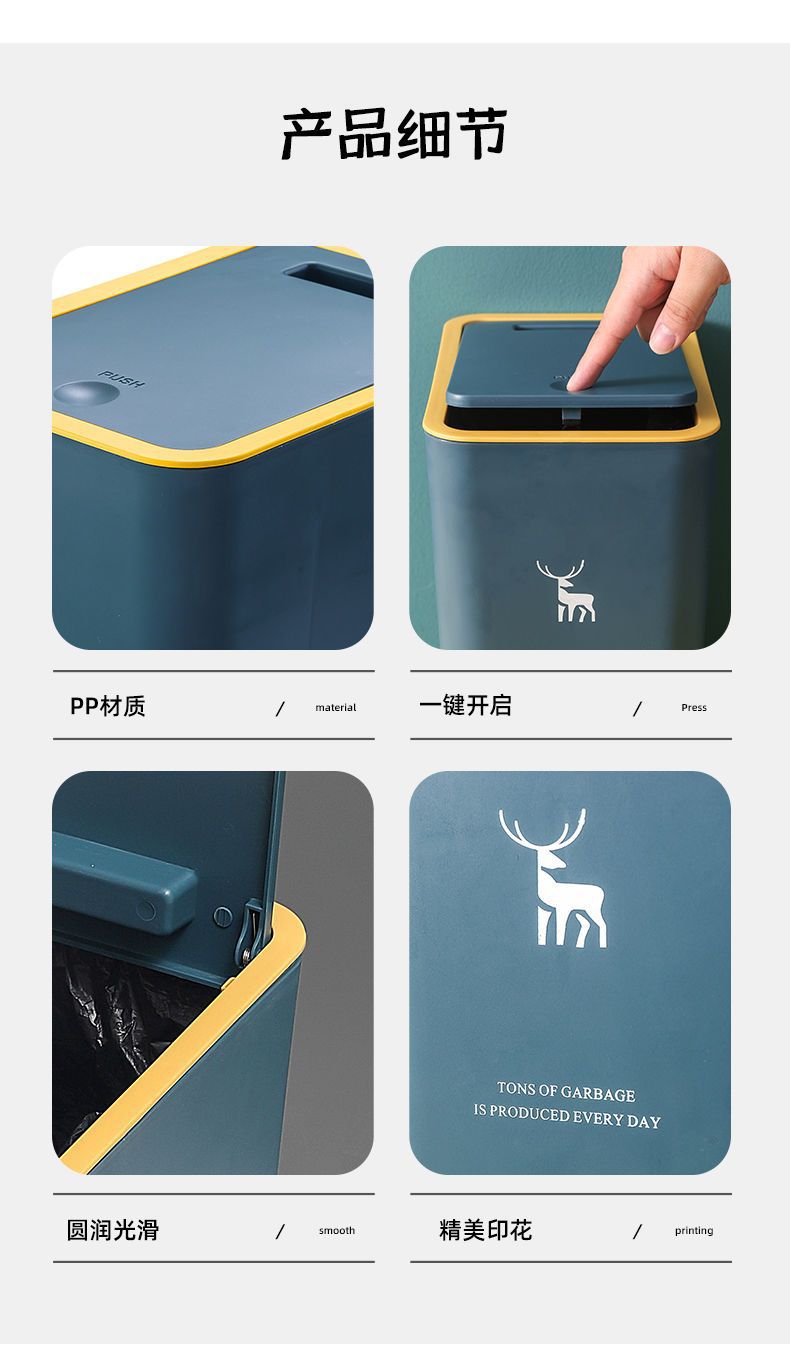 产品细节

PUSH

PP材质 / material

一键开启 / Press

圆润光滑 / smooth

TONS OF GARBAGE
IS PRODUCED EVERY DAY

精美印花 / printing