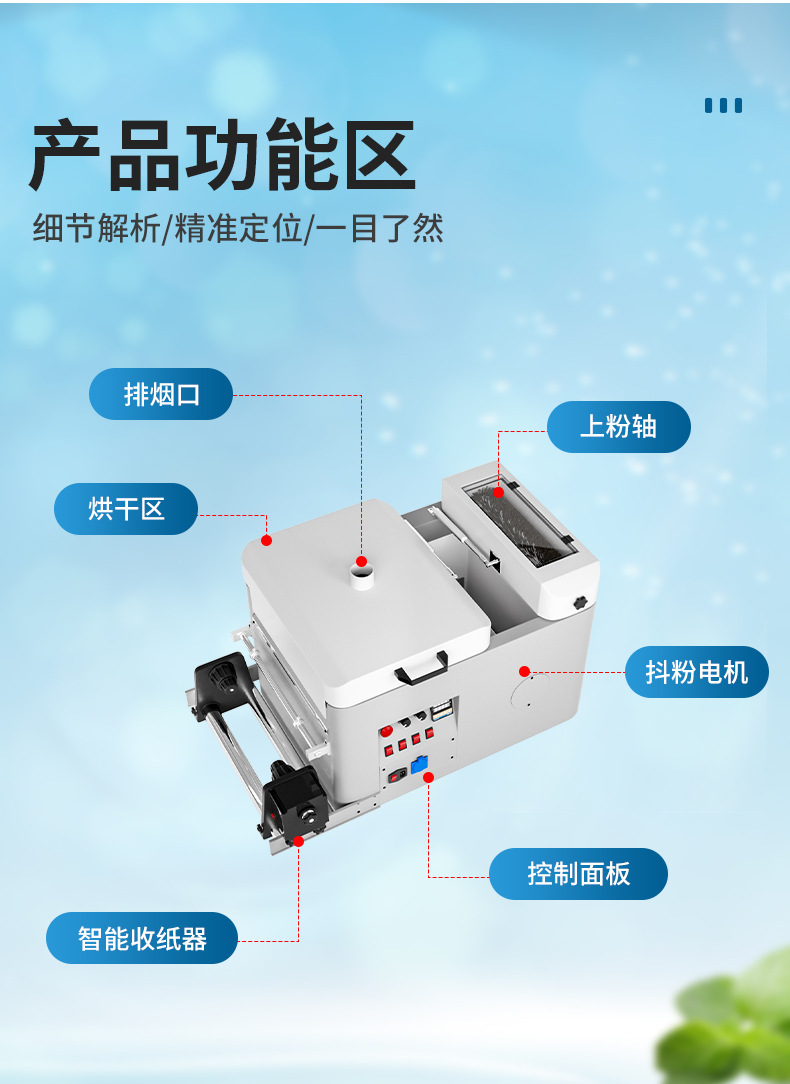 产品功能区

细节解析/精准定位/一目了然

排烟口

上粉轴

烘干区

抖粉电机

控制面板

智能收纸器