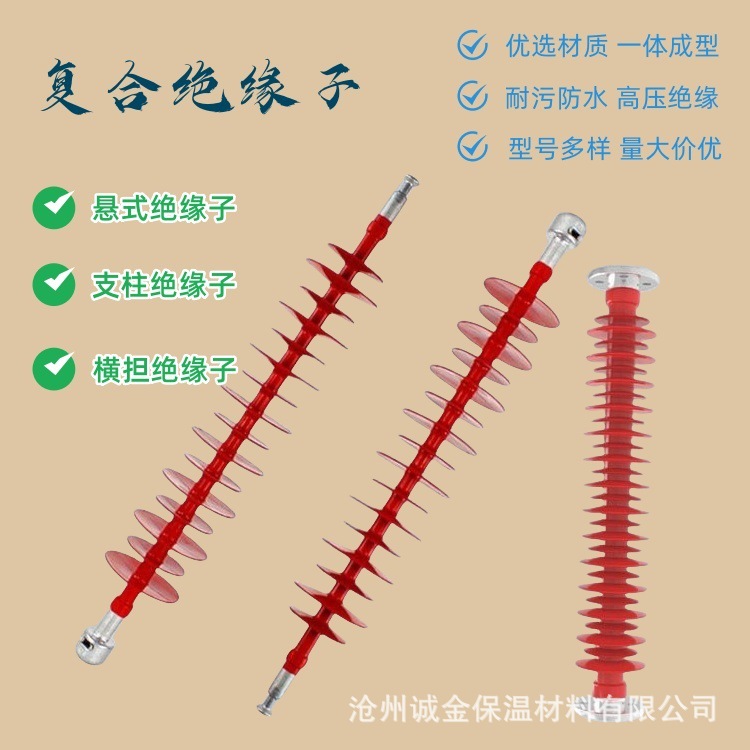 复合绝缘子

优选材质 一体成型
耐污防水 高压绝缘
型号多样 量大价优

悬式绝缘子
支柱绝缘子
横担绝缘子

沧州诚金保温材料有限公司