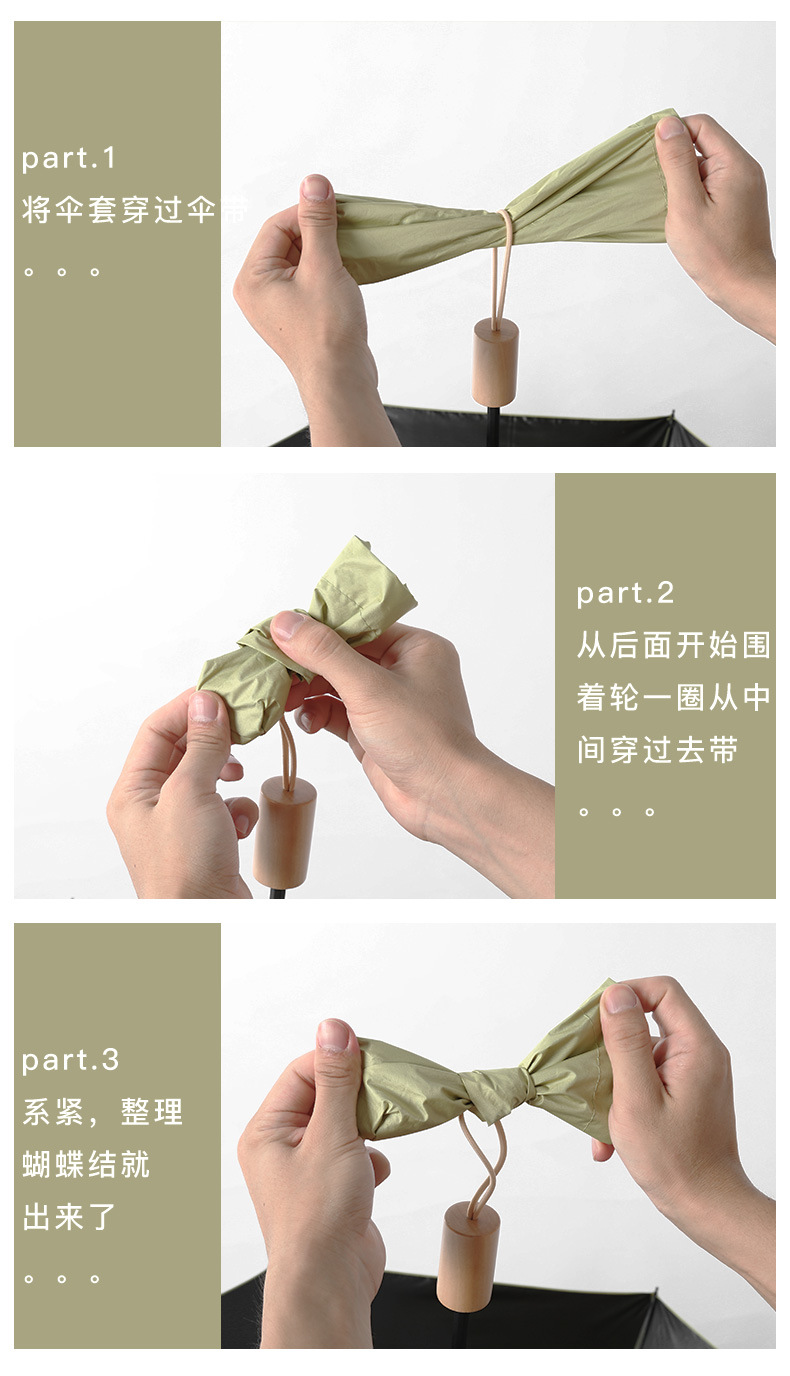 part.1
将伞套穿过伞带
。。。

part.2
从后面开始围着轮一圈从中间穿过去带
。。。

part.3
系紧，整理蝴蝶结就出来了
。。。