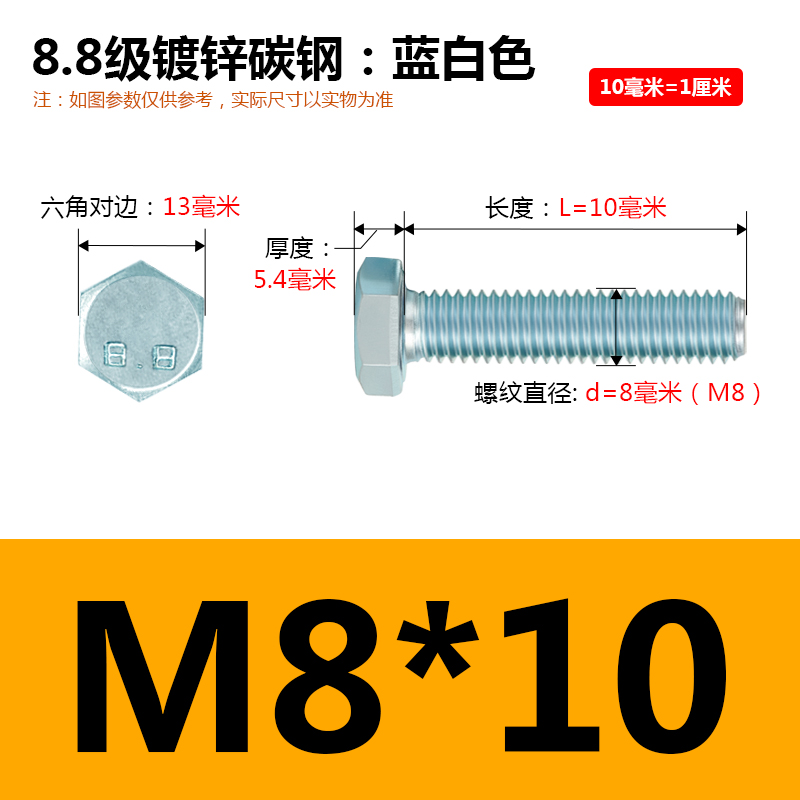 8.8级镀锌碳钢：蓝白色

注：如图参数仅供参考，实际尺寸以实物为准

10毫米=1厘米

六角对边：13毫米

8.8

厚度：5.4毫米

长度：L=10毫米

螺纹直径: d=8毫米（M8）

M8*10