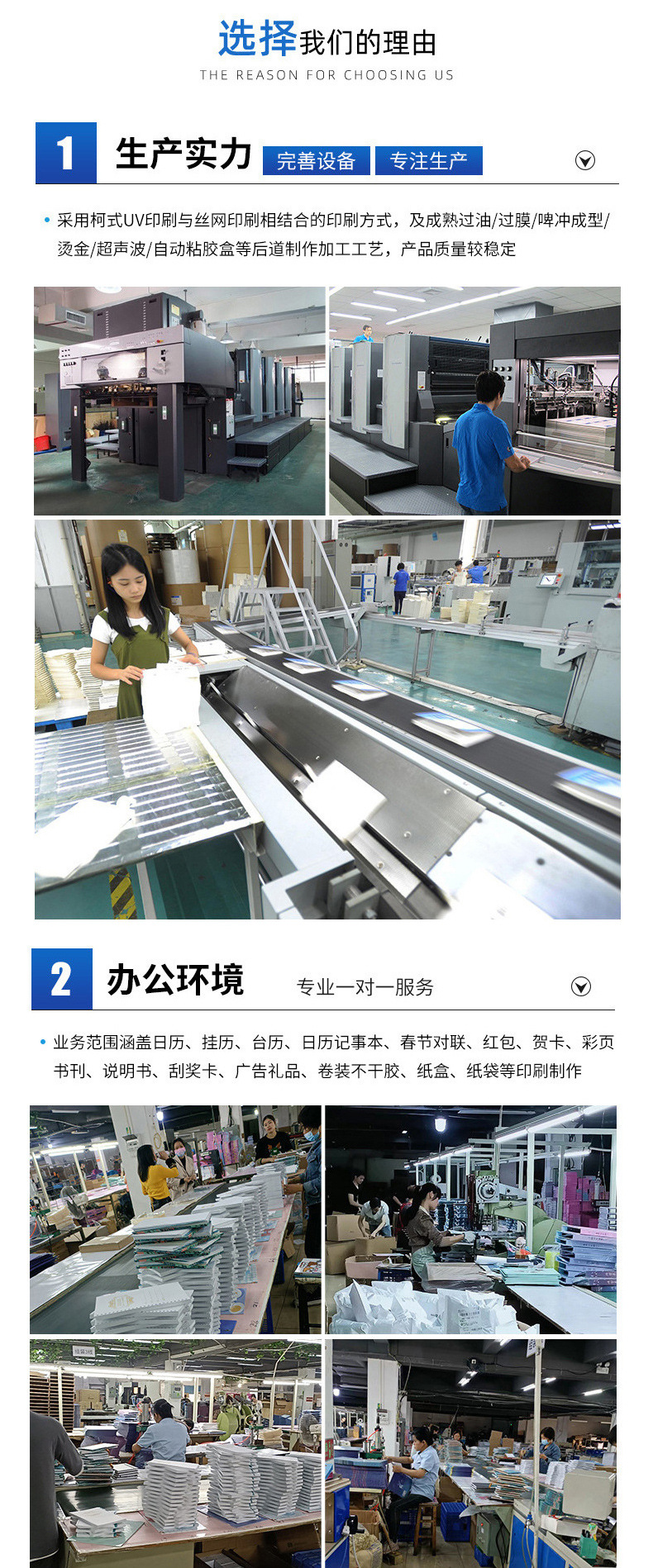 选择我们的理由
THE REASON FOR CHOOSING US

1 生产实力 完善设备 专注生产

• 采用柯式UV印刷与丝网印刷相结合的印刷方式，及成熟过油/过膜/啤冲成型/烫金/超声波/自动粘胶盒等后道制作加工工艺，产品质量较稳定

2 办公环境 专业一对一服务

• 业务范围涵盖日历、挂历、台历、日历记事本、春节对联、红包、贺卡、彩页书刊、说明书、刮奖卡、广告礼品、卷装不干胶、纸盒、纸袋等印刷制作