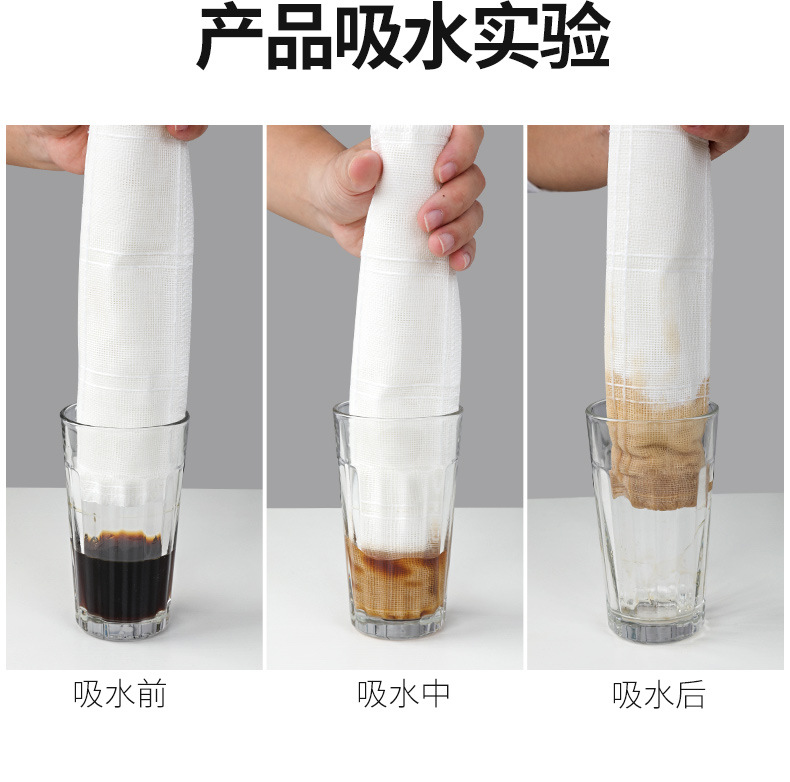 产品吸水实验

吸水前

吸水中

吸水后