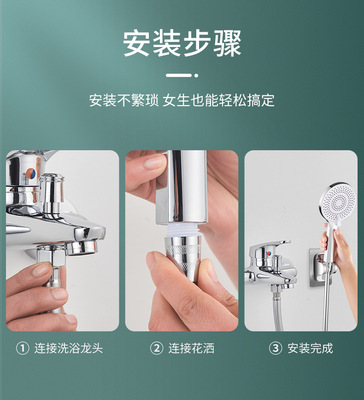 安装步骤

安装不繁琐 女生也能轻松搞定

① 连接洗浴龙头

② 连接花洒

③ 安装完成