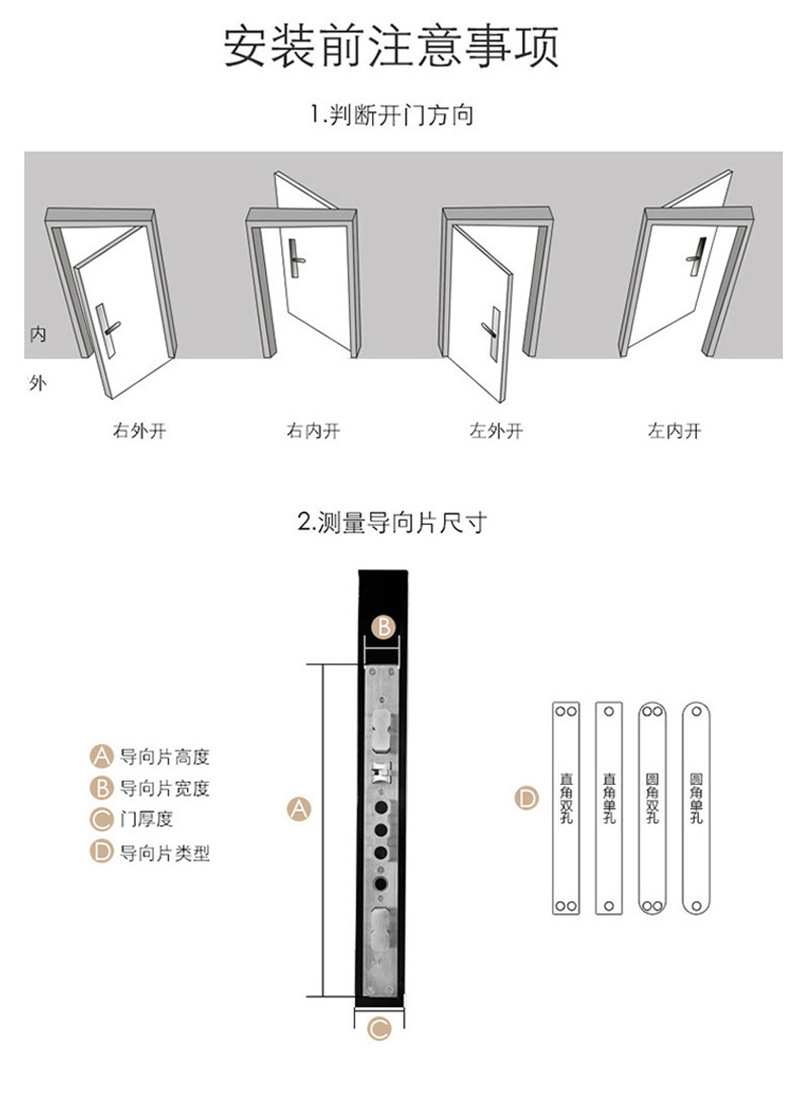 安装前注意事项

1.判断开门方向

内

外

右外开

右内开

左外开

左内开

2.测量导向片尺寸

A 导向片高度
B 导向片宽度
C 门厚度
D 导向片类型

B

A

C

D

直角双孔

直角单孔

圆角双孔

圆角单孔