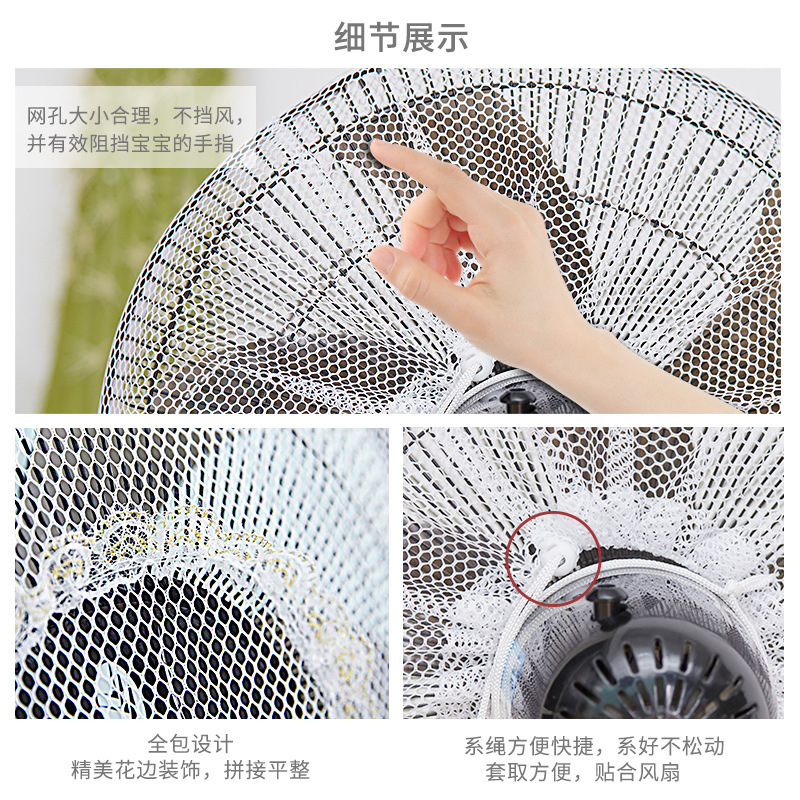 细节展示

网孔大小合理，不挡风，并有效阻挡宝宝的手指

全包设计
精美花边装饰，拼接平整

系绳方便快捷，系好不松动
套取方便，贴合风扇