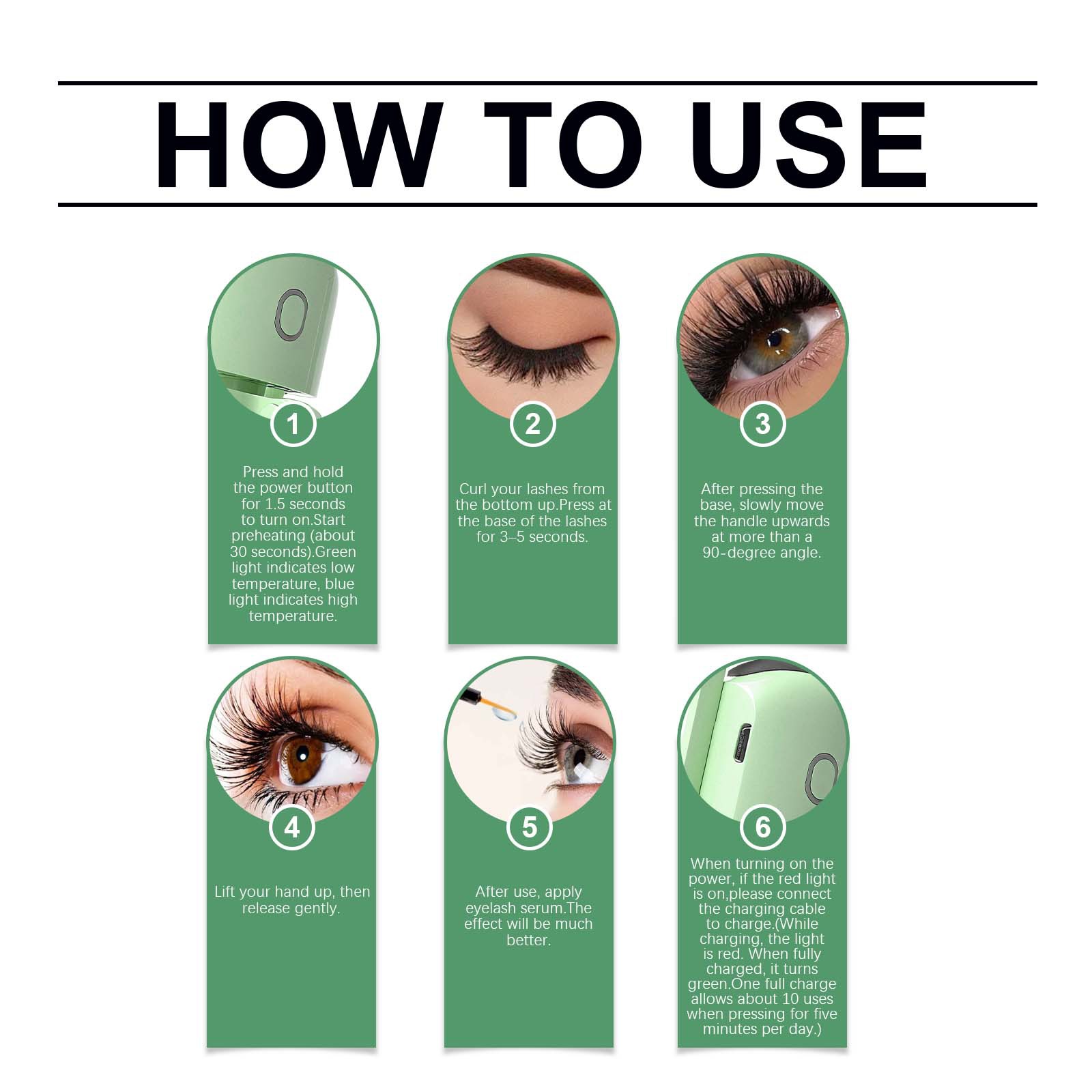 HOW TO USE

1

Press and hold the power button for 1.5 seconds to turn on.Start preheating (about 30 seconds).Green light indicates low temperature, blue light indicates high temperature.

2

Curl your lashes from the bottom up.Press at the base of the lashes for 3–5 seconds.

3

After pressing the base, slowly move the handle upwards at more than a 90-degree angle.

4

Lift your hand up, then release gently.

5

After use, apply eyelash serum.The effect will be much better.

6

When turning on the power, if the red light is on,please connect the charging cable to charge.(While charging, the light is red. When fully charged, it turns green.One full charge allows about 10 uses when pressing for five minutes per day.)