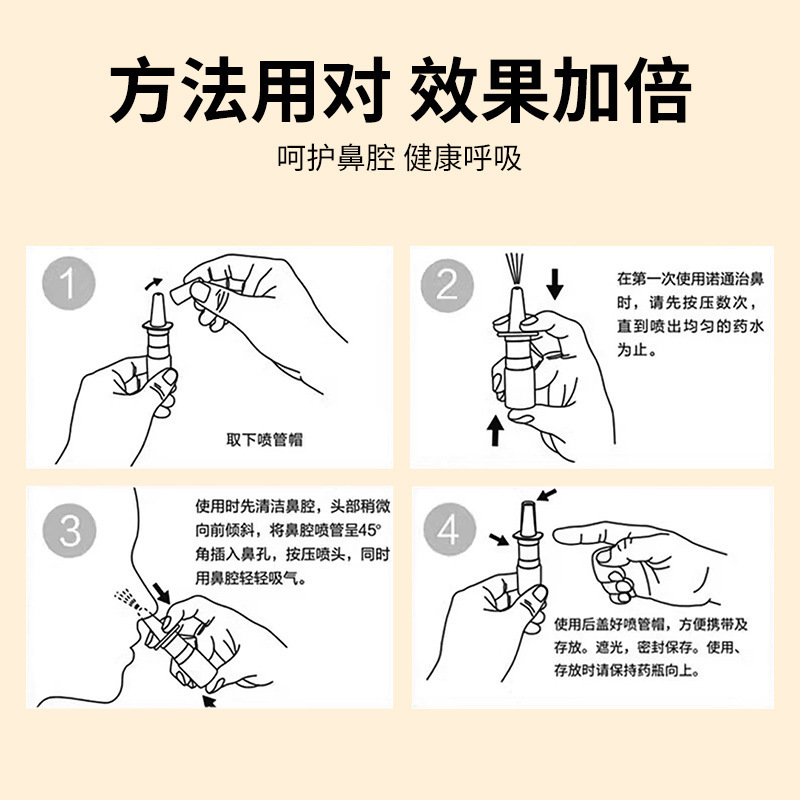 方法用对 效果加倍

呵护鼻腔 健康呼吸

1

取下喷管帽

2

在第一次使用诺通治鼻时，请先按压数次，直到喷出均匀的药水为止。

3

使用时先清洁鼻腔，头部稍微向前倾斜，将鼻腔喷管呈45°角插入鼻孔，按压喷头，同时用鼻腔轻轻吸气。

4

使用后盖好喷管帽，方便携带及存放。遮光，密封保存。使用、存放时请保持药瓶向上。