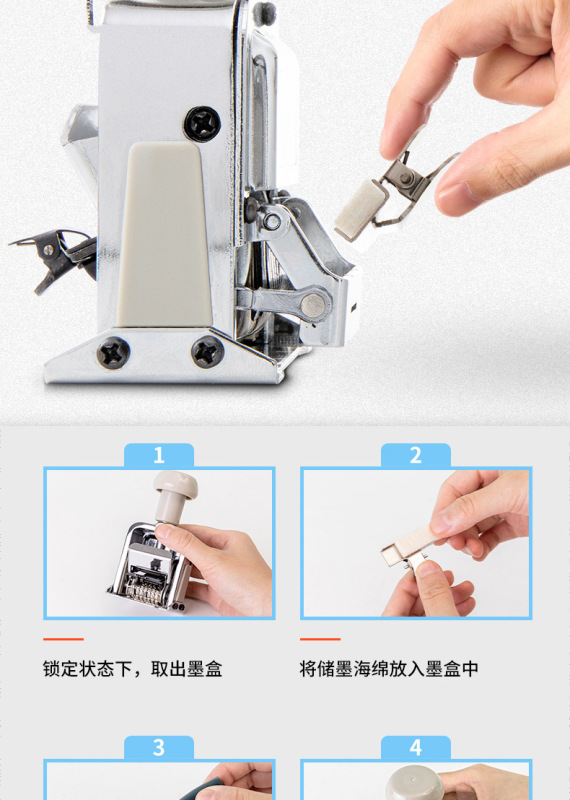 1

锁定状态下，取出墨盒

2

将储墨海绵放入墨盒中

3

4