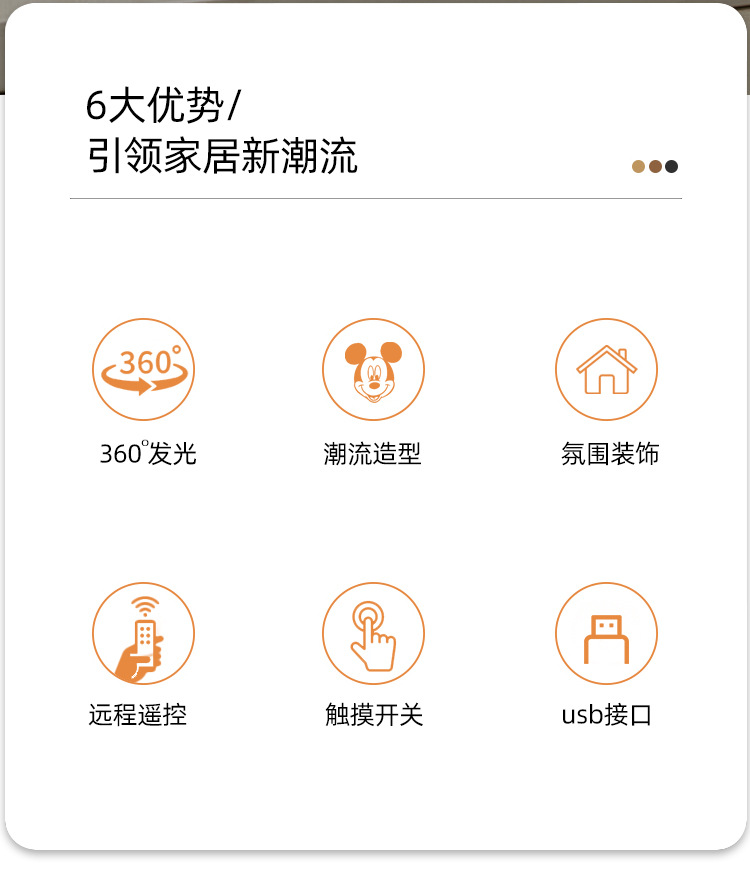 6大优势/
引领家居新潮流

360°

360°发光

潮流造型

氛围装饰

远程遥控

触摸开关

usb接口