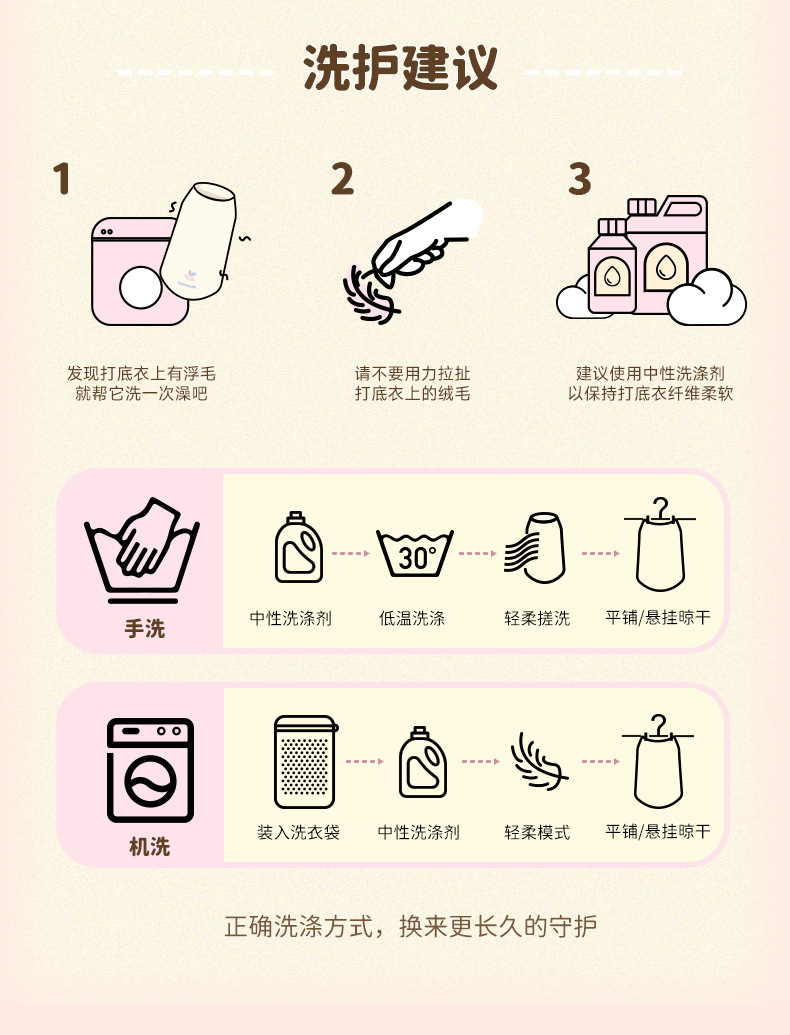 洗护建议

1

发现打底衣上有浮毛
就帮它洗一次澡吧

2

请不要用力拉扯
打底衣上的绒毛

3

建议使用中性洗涤剂
以保持打底衣纤维柔软

手洗

中性洗涤剂

30°

低温洗涤

轻柔搓洗

平铺/悬挂晾干

机洗

装入洗衣袋

中性洗涤剂

轻柔模式

平铺/悬挂晾干

正确洗涤方式，换来更长久的守护