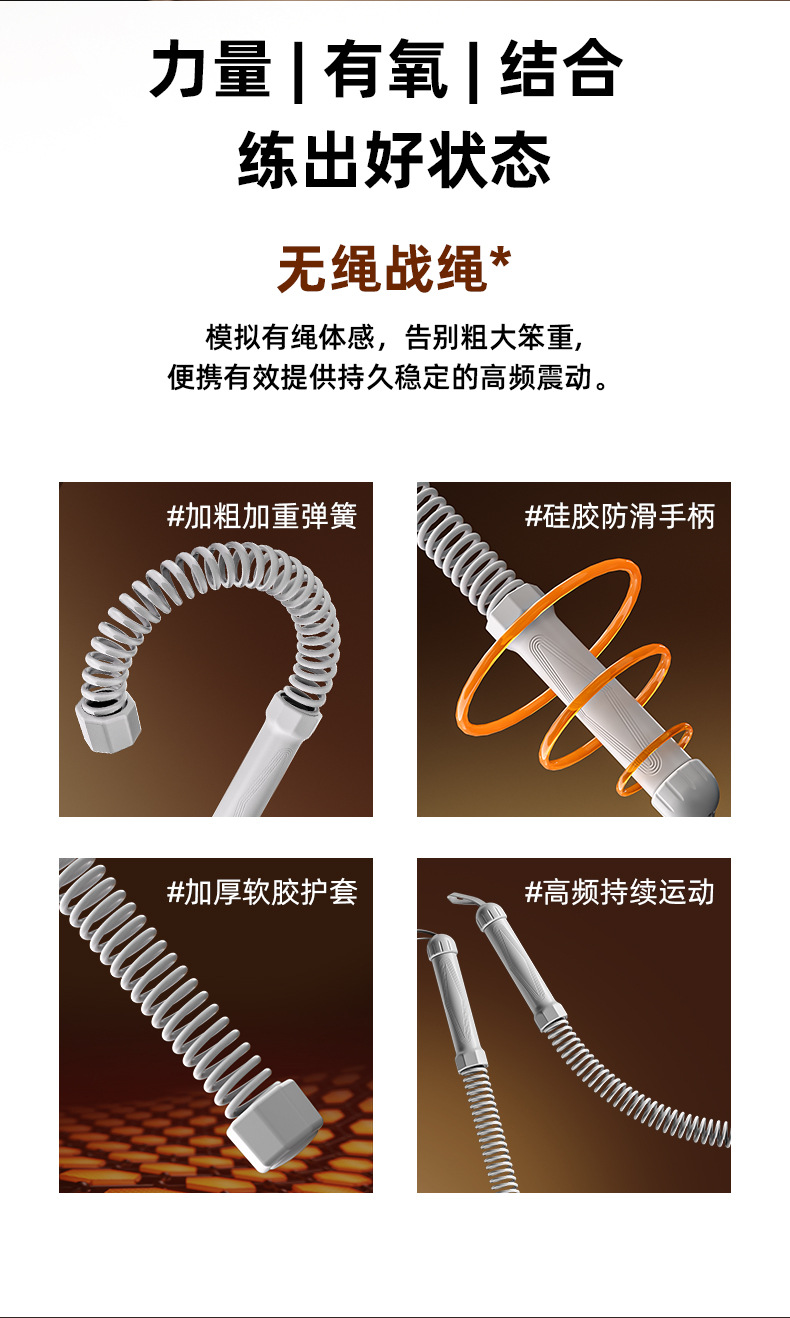 力量 | 有氧 | 结合
练出好状态

无绳战绳*

模拟有绳体感，告别粗大笨重，
便携有效提供持久稳定的高频震动。

#加粗加重弹簧

#硅胶防滑手柄

#加厚软胶护套

#高频持续运动