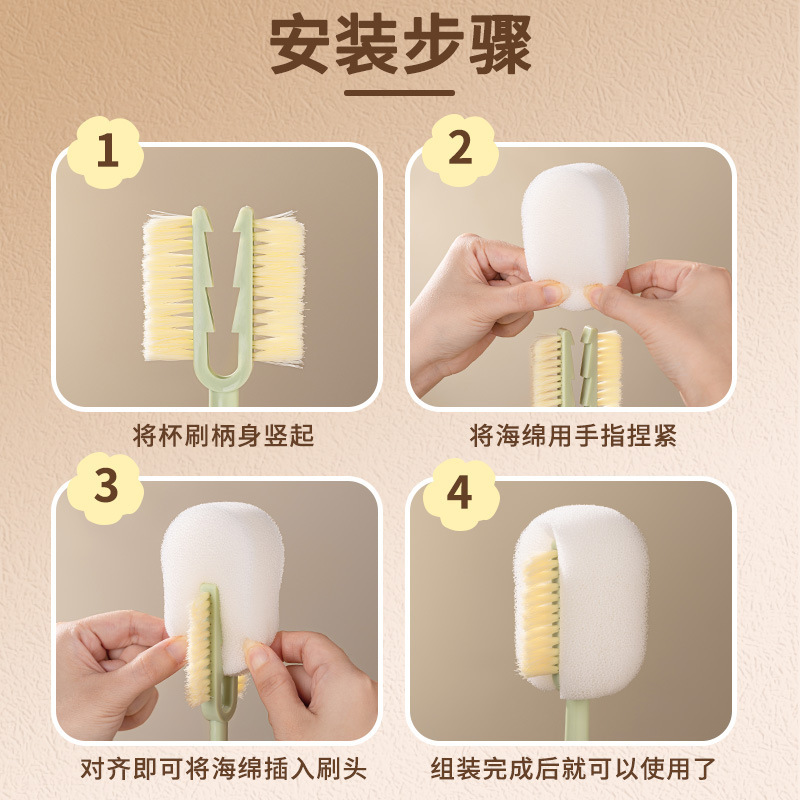 安装步骤

1

将杯刷柄身竖起

2

将海绵用手指捏紧

3

对齐即可将海绵插入刷头

4

组装完成后就可以使用了