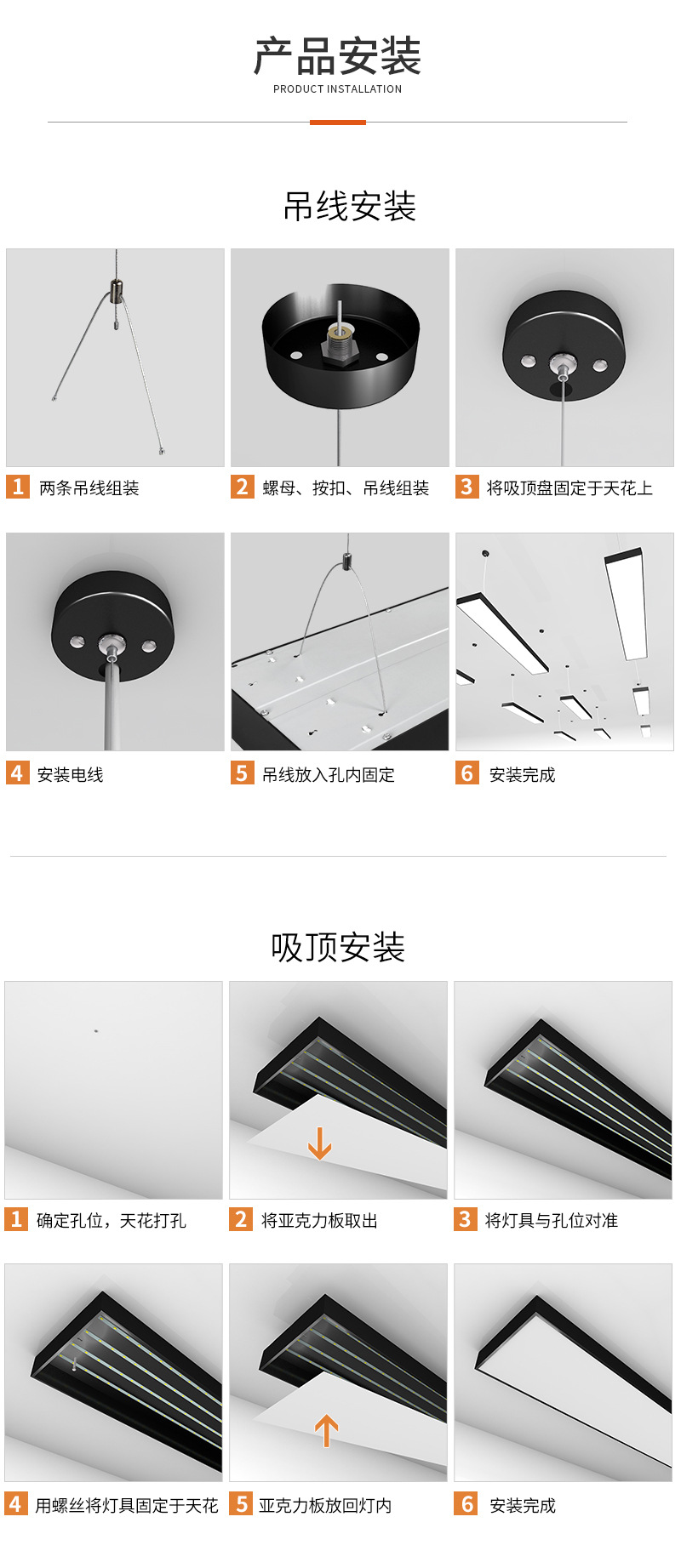 产品安装
PRODUCT INSTALLATION

吊线安装

1 两条吊线组装

2 螺母、按扣、吊线组装

3 将吸顶盘固定于天花上

4 安装电线

5 吊线放入孔内固定

6 安装完成

吸顶安装

1 确定孔位，天花打孔

2 将亚克力板取出

3 将灯具与孔位对准

4 用螺丝将灯具固定于天花

5 亚克力板放回灯内

6 安装完成