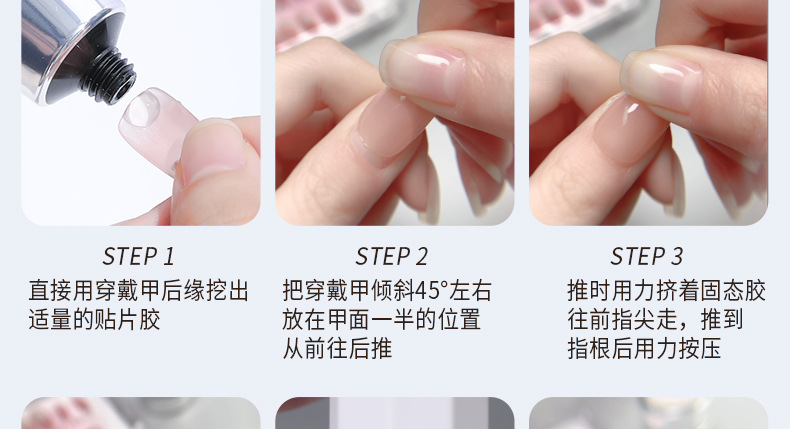 STEP 1
直接用穿戴甲后缘挖出适量的贴片胶

STEP 2
把穿戴甲倾斜45°左右放在甲面一半的位置从前往后推

STEP 3
推时用力挤着固态胶往前指尖走，推到指根后用力按压