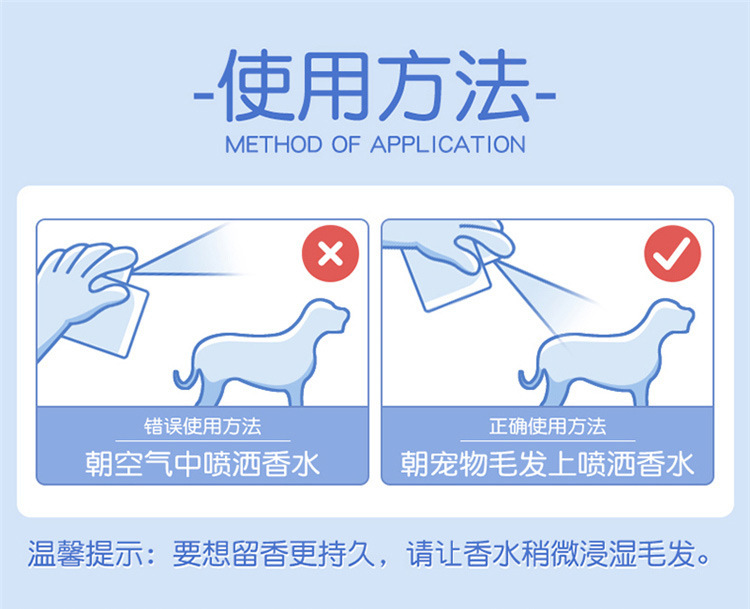 -使用方法-
METHOD OF APPLICATION

错误使用方法
朝空气中喷洒香水

正确使用方法
朝宠物毛发上喷洒香水

温馨提示：要想留香更持久，请让香水稍微浸湿毛发。