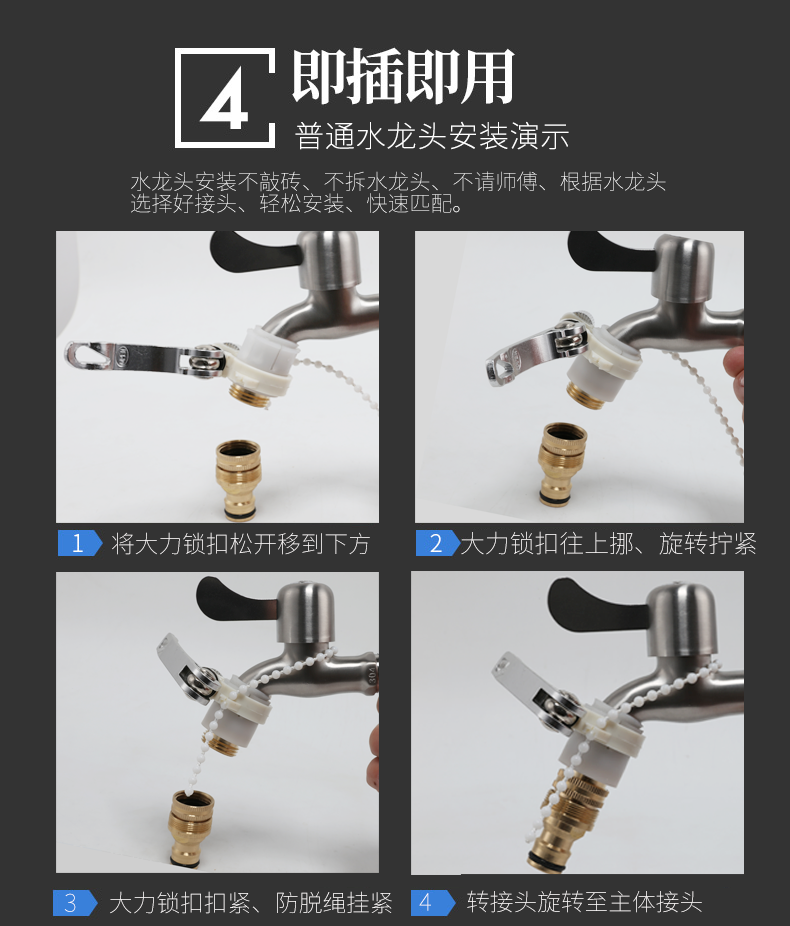 4 即插即用
普通水龙头安装演示

水龙头安装不敲砖、不拆水龙头、不请师傅、根据水龙头选择好接头、轻松安装、快速匹配。

1 将大力锁扣松开移到下方

2 大力锁扣往上挪、旋转拧紧

3 大力锁扣扣紧、防脱绳挂紧

4 转接头旋转至主体接头