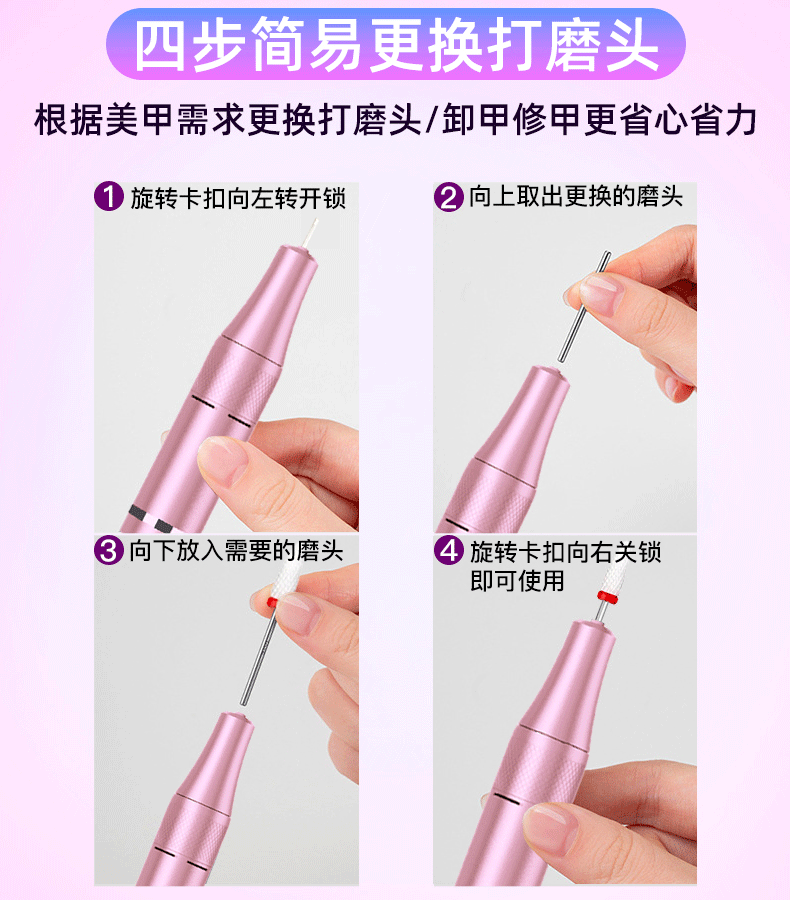 四步简易更换打磨头

根据美甲需求更换打磨头/卸甲修甲更省心省力

1 旋转卡扣向左转开锁

2 向上取出更换的磨头

3 向下放入需要的磨头

4 旋转卡扣向右关锁即可使用