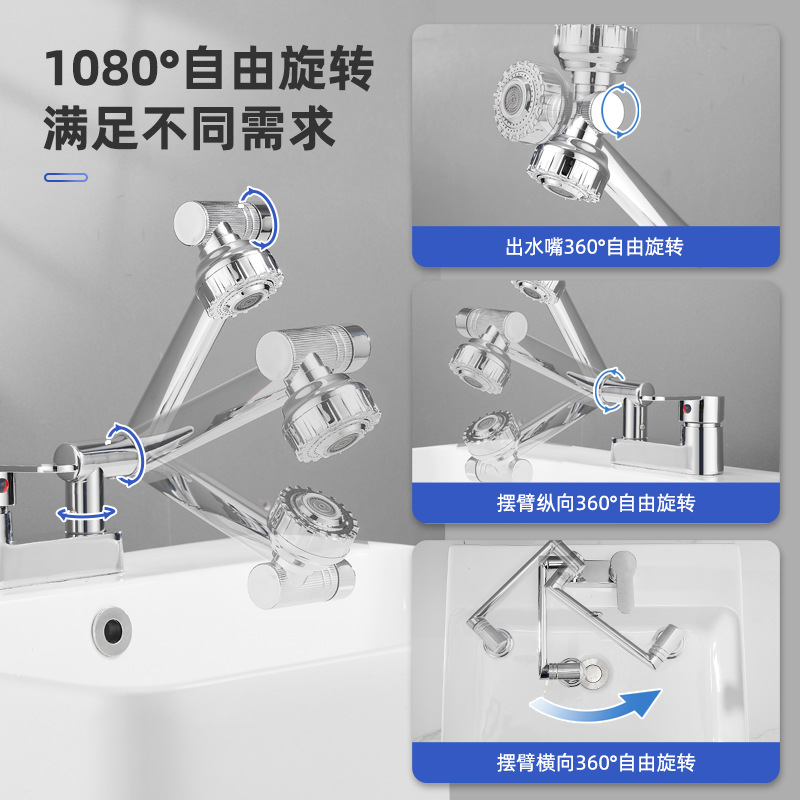 1080°自由旋转
满足不同需求

出水嘴360°自由旋转

摆臂纵向360°自由旋转

摆臂横向360°自由旋转