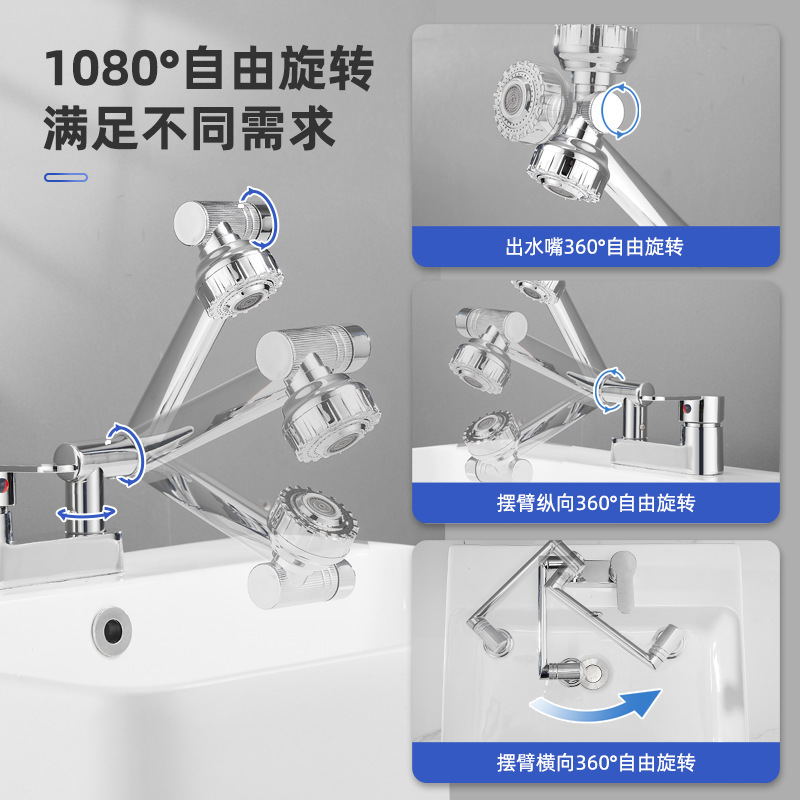 1080°自由旋转
满足不同需求

出水嘴360°自由旋转

摆臂纵向360°自由旋转

摆臂横向360°自由旋转