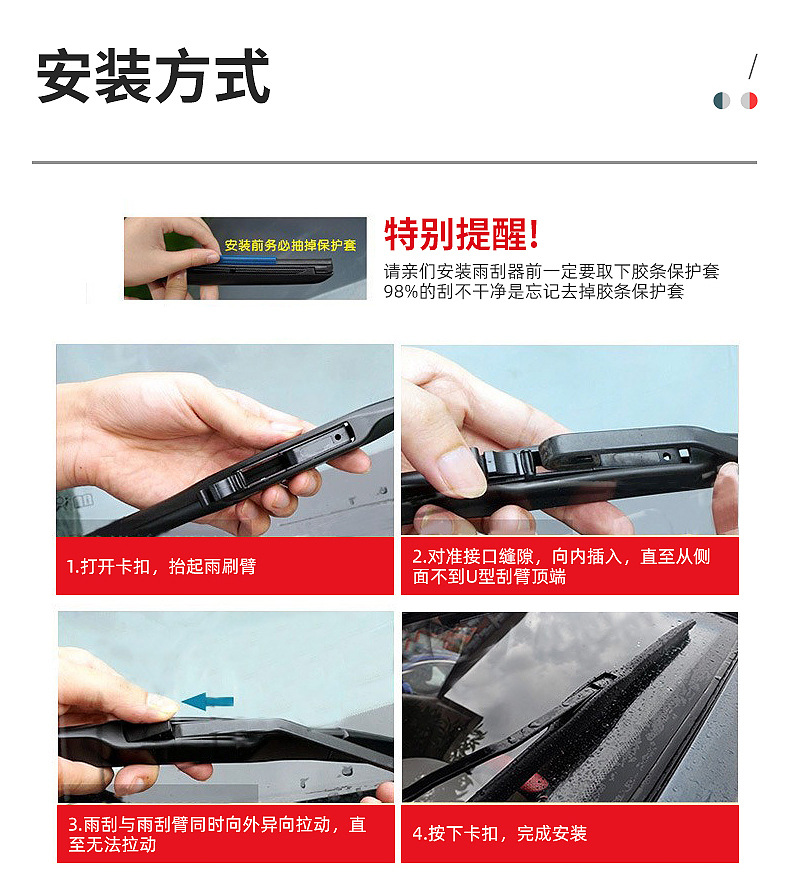 安装方式

安装前务必抽掉保护套

特别提醒!

请亲们安装雨刮器前一定要取下胶条保护套
98%的刮不干净是忘记去掉胶条保护套

1.打开卡扣，抬起雨刷臂

2.对准接口缝隙，向内插入，直至从侧面不到U型刮臂顶端

3.雨刮与雨刮臂同时向外异向拉动，直至无法拉动

4.按下卡扣，完成安装