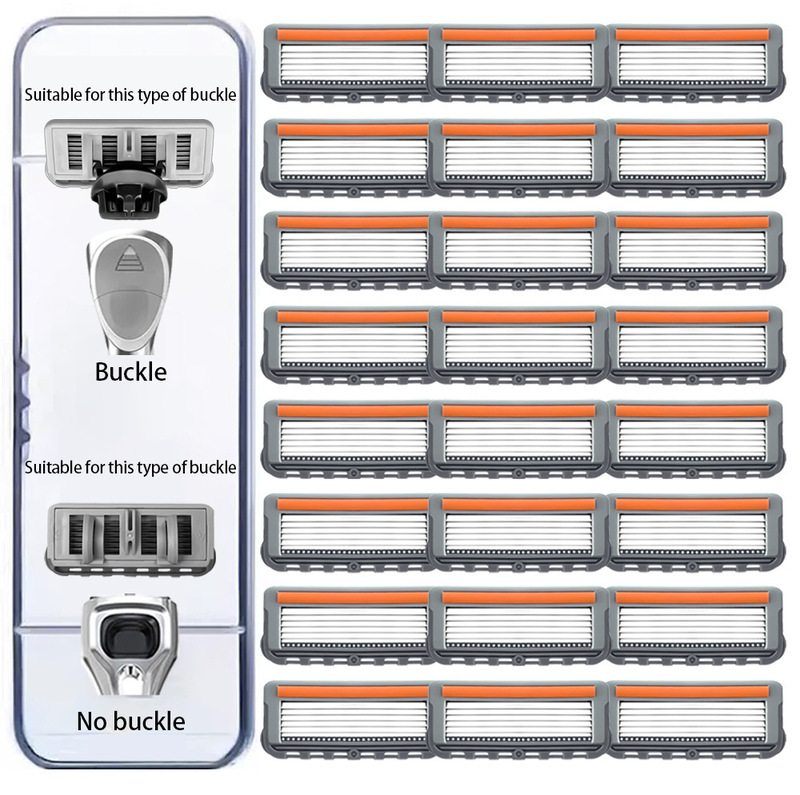 Suitable for this type of buckle

Buckle

Suitable for this type of buckle

No buckle