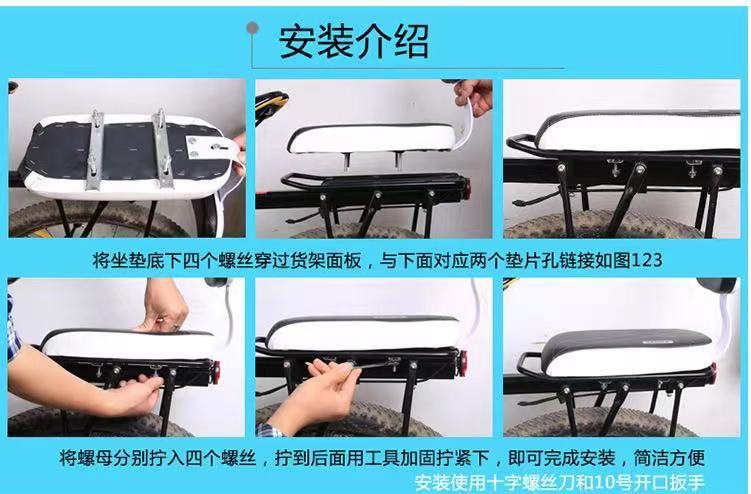 安装介绍

将坐垫底下四个螺丝穿过货架面板，与下面对应两个垫片孔链接如图123

将螺母分别拧入四个螺丝，拧到后面用工具加固拧紧下，即可完成安装，简洁方便

安装使用十字螺丝刀和10号开口扳手