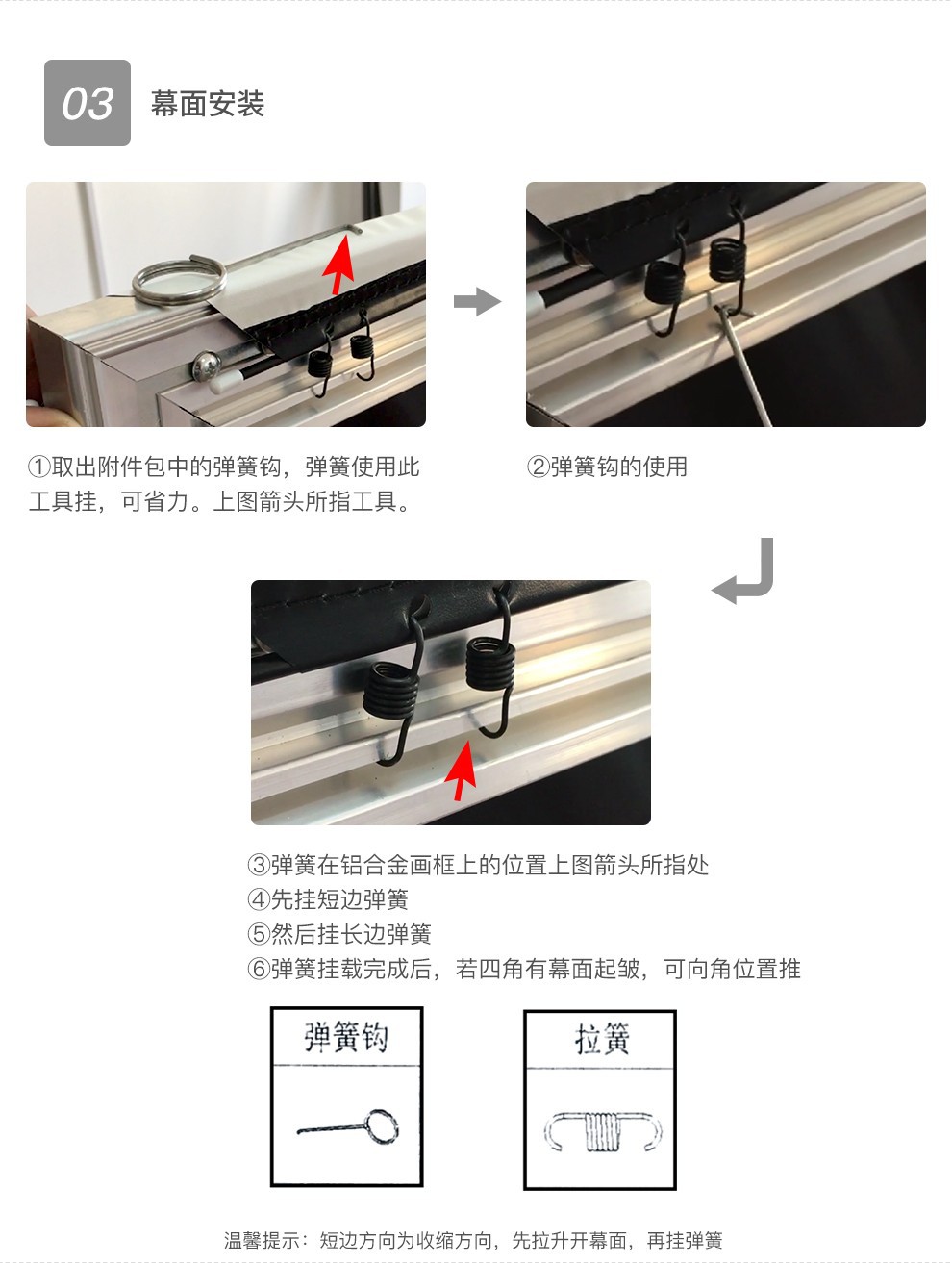 03 幕面安装

①取出附件包中的弹簧钩，弹簧使用此工具挂，可省力。上图箭头所指工具。

②弹簧钩的使用

③弹簧在铝合金画框上的位置上图箭头所指处
④先挂短边弹簧
⑤然后挂长边弹簧
⑥弹簧挂载完成后，若四角有幕面起皱，可向角位置推

弹簧钩

拉簧

温馨提示：短边方向为收缩方向，先拉升开幕面，再挂弹簧