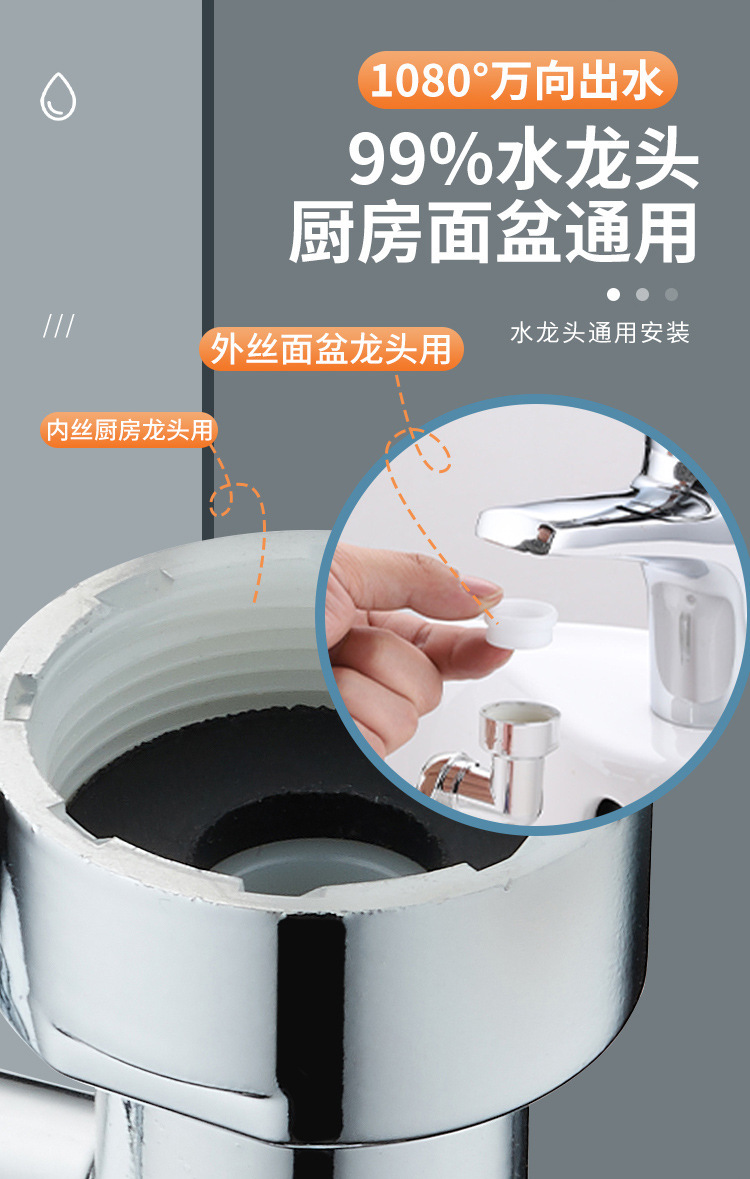 1080°万向出水

99%水龙头
厨房面盆通用

///

水龙头通用安装

外丝面盆龙头用

内丝厨房龙头用