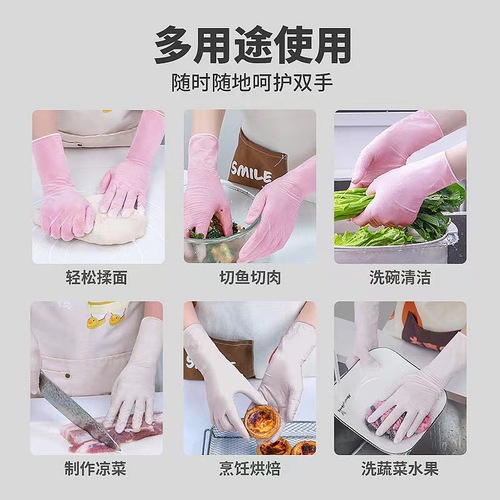 多用途使用
随时随地呵护双手

SMILE

轻松揉面

切鱼切肉

洗碗清洁

制作凉菜

烹饪烘焙

洗蔬菜水果