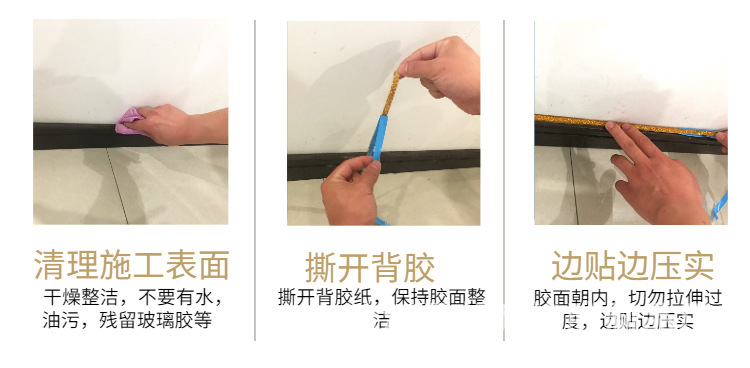 清理施工表面
干燥整洁，不要有水，油污，残留玻璃胶等

撕开背胶
撕开背胶纸，保持胶面整洁

边贴边压实
胶面朝内，切勿拉伸过度，边贴边压实