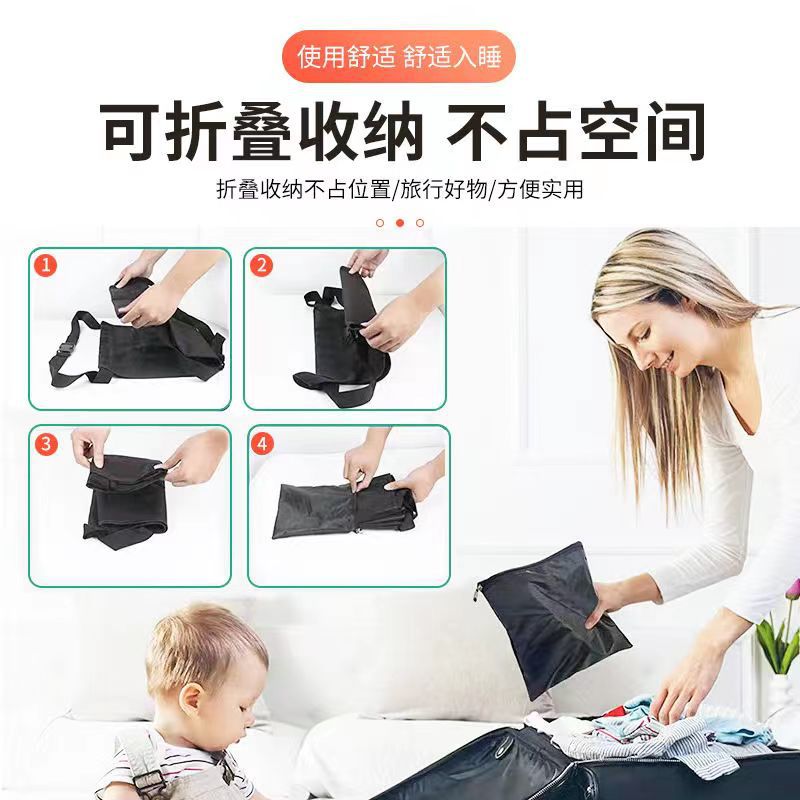 使用舒适 舒适入睡

可折叠收纳 不占空间

折叠收纳不占位置/旅行好物/方便实用

1

2

3

4