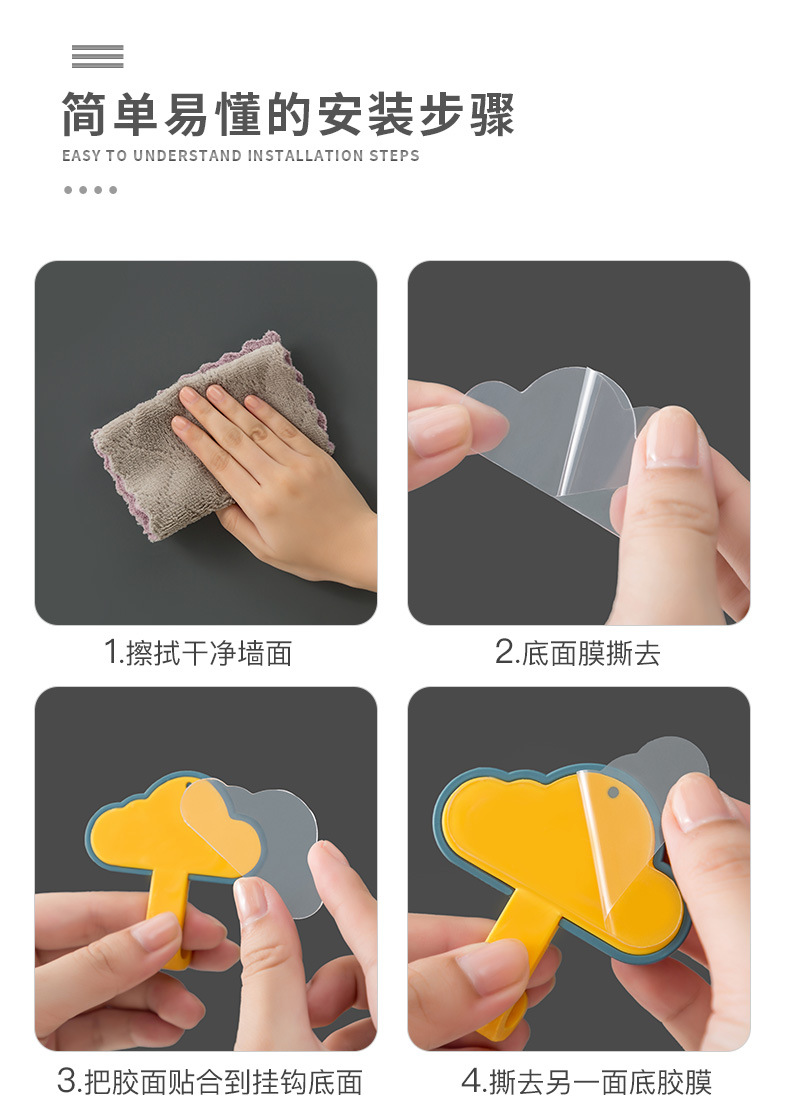 简单易懂的安装步骤
EASY TO UNDERSTAND INSTALLATION STEPS

1.擦拭干净墙面

2.底面膜撕去

3.把胶面贴合到挂钩底面

4.撕去另一面底胶膜