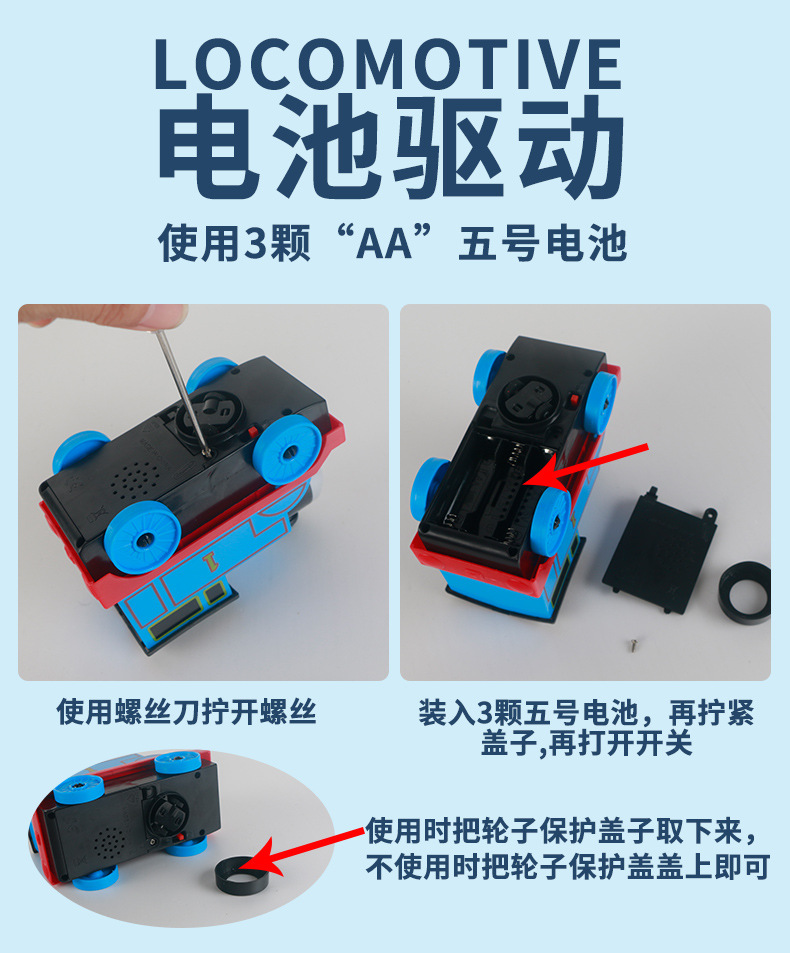 LOCOMOTIVE
电池驱动
使用3颗“AA”五号电池

使用螺丝刀拧开螺丝

装入3颗五号电池，再拧紧盖子,再打开开关

使用时把轮子保护盖子取下来，不使用时把轮子保护盖盖上即可